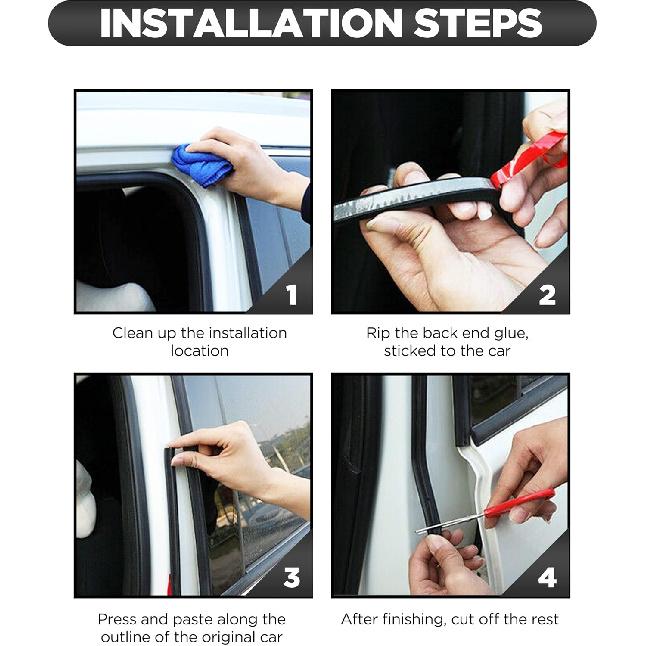 INSTALLATION STEPS

1

Clean up the installation location

2

Rip the back end glue, sticked to the car

3

Press and paste along the outline of the original car

4

After finishing, cut off the rest