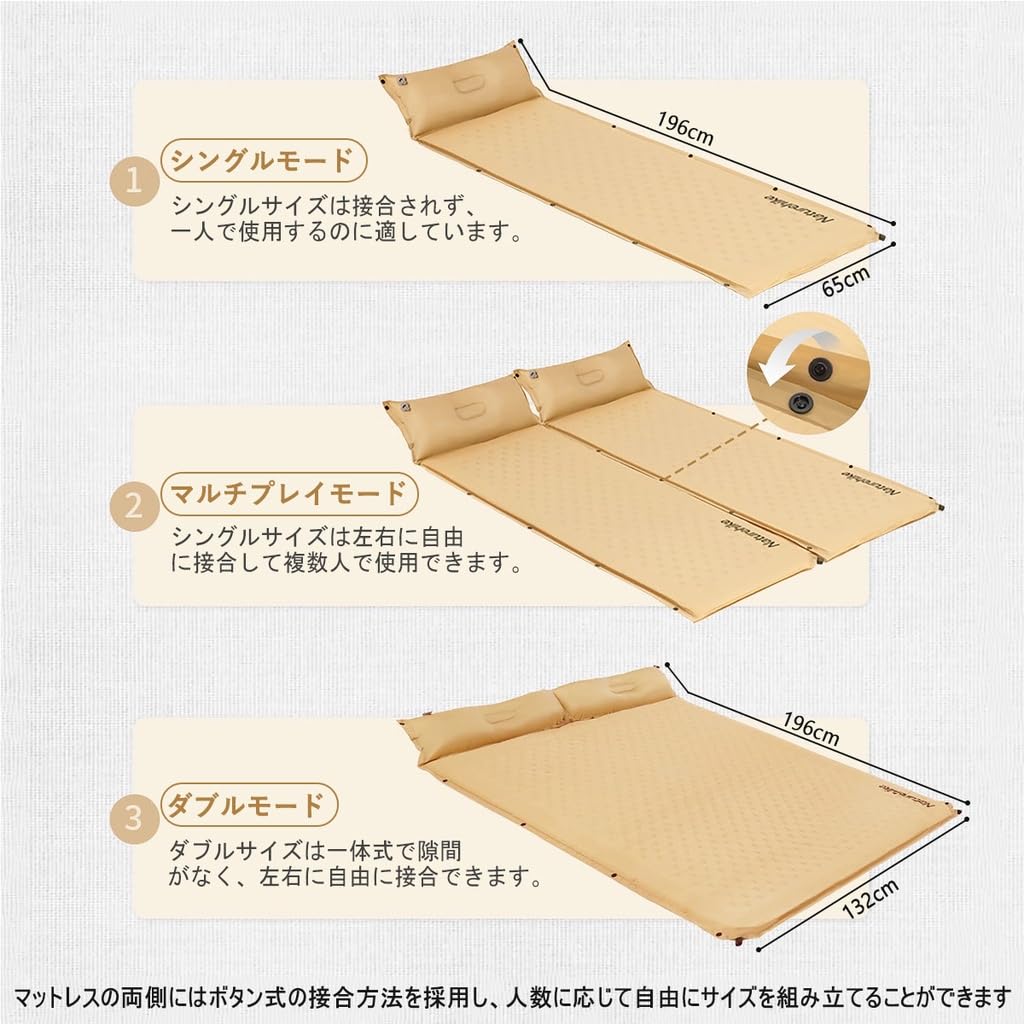 1
シングルモード
シングルサイズは接合されず、一人で使用するのに適しています。

196cm
65cm
Naturehike

2
マルチプレイモード
シングルサイズは左右に自由に接合して複数人で使用できます。

Naturehike
Naturehike

3
ダブルモード
ダブルサイズは一体式で隙間がなく、左右に自由に接合できます。

196cm
132cm
Naturehike

マットレスの両側にはボタン式の接合方法を採用し、人数に応じて自由にサイズを組み立てることができます