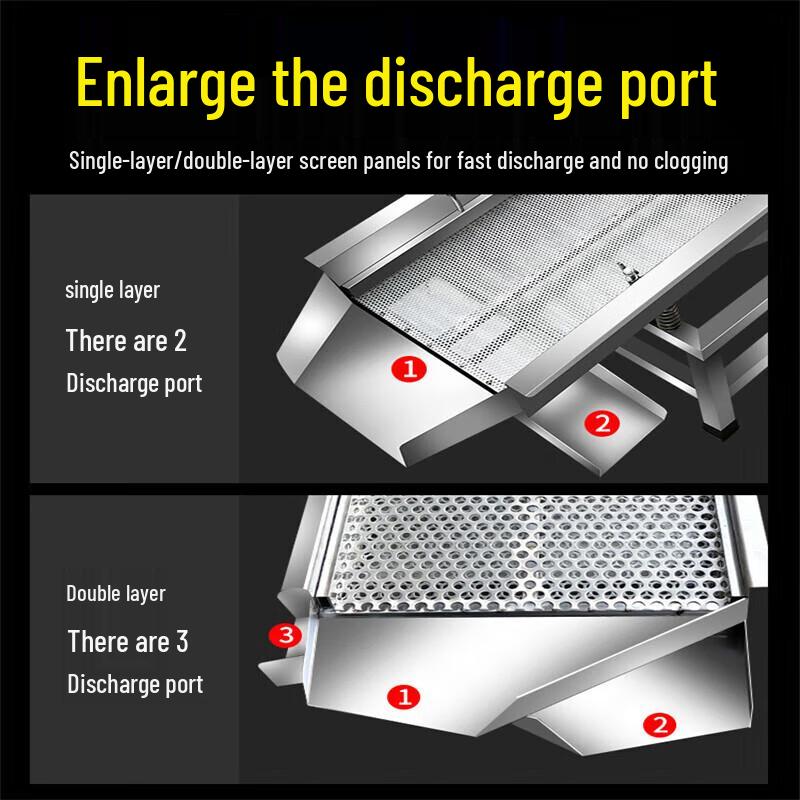 Enlarge the discharge port

Single-layer/double-layer screen panels for fast discharge and no clogging

single layer

There are 2

Discharge port

1

2

Double layer

There are 3

Discharge port

3

1

2