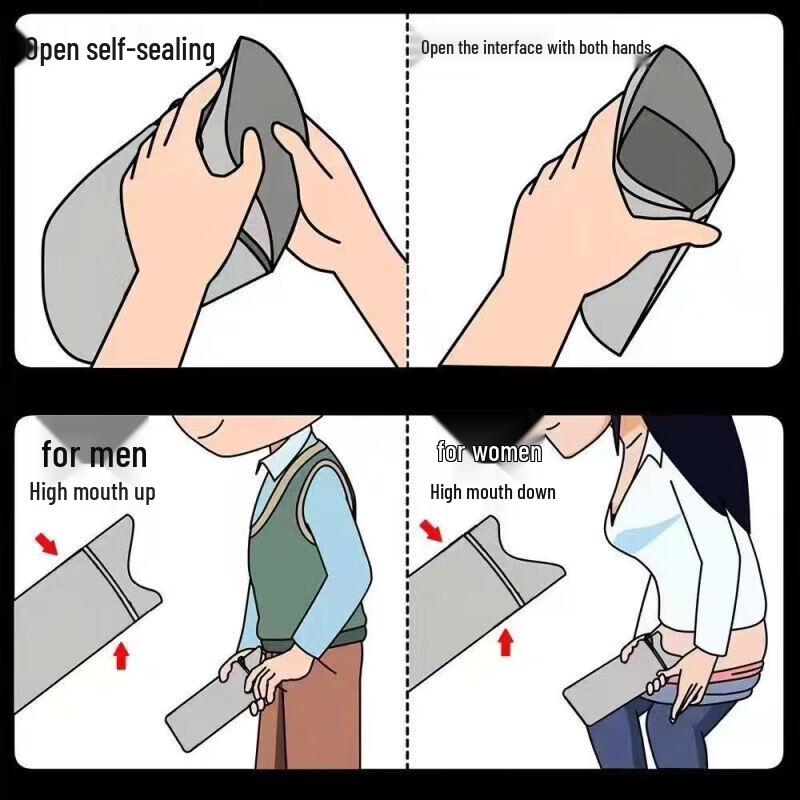 Open self-sealing

Open the interface with both hands

for men
High mouth up

for women
High mouth down