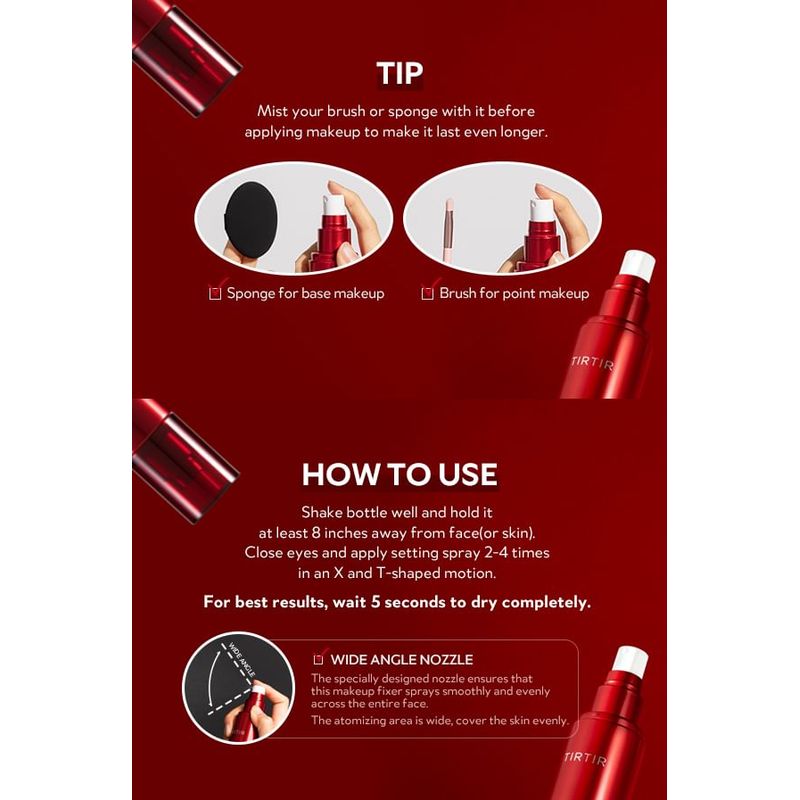 TIP

Mist your brush or sponge with it before applying makeup to make it last even longer.

Sponge for base makeup

Brush for point makeup

TIRTIR

HOW TO USE

Shake bottle well and hold it at least 8 inches away from face(or skin). Close eyes and apply setting spray 2-4 times in an X and T-shaped motion.

For best results, wait 5 seconds to dry completely.

WIDE ANGLE

WIDE ANGLE NOZZLE

The specially designed nozzle ensures that this makeup fixer sprays smoothly and evenly across the entire face.

The atomizing area is wide, cover the skin evenly.

TIRTIR