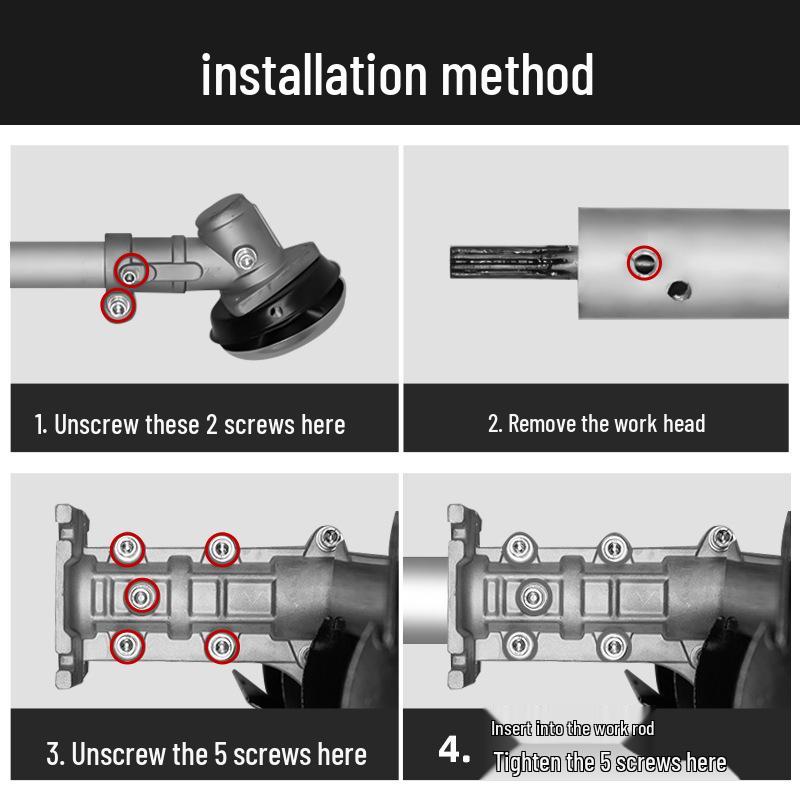 installation method

1. Unscrew these 2 screws here

2. Remove the work head

3. Unscrew the 5 screws here

4. Insert into the work rod
Tighten the 5 screws here