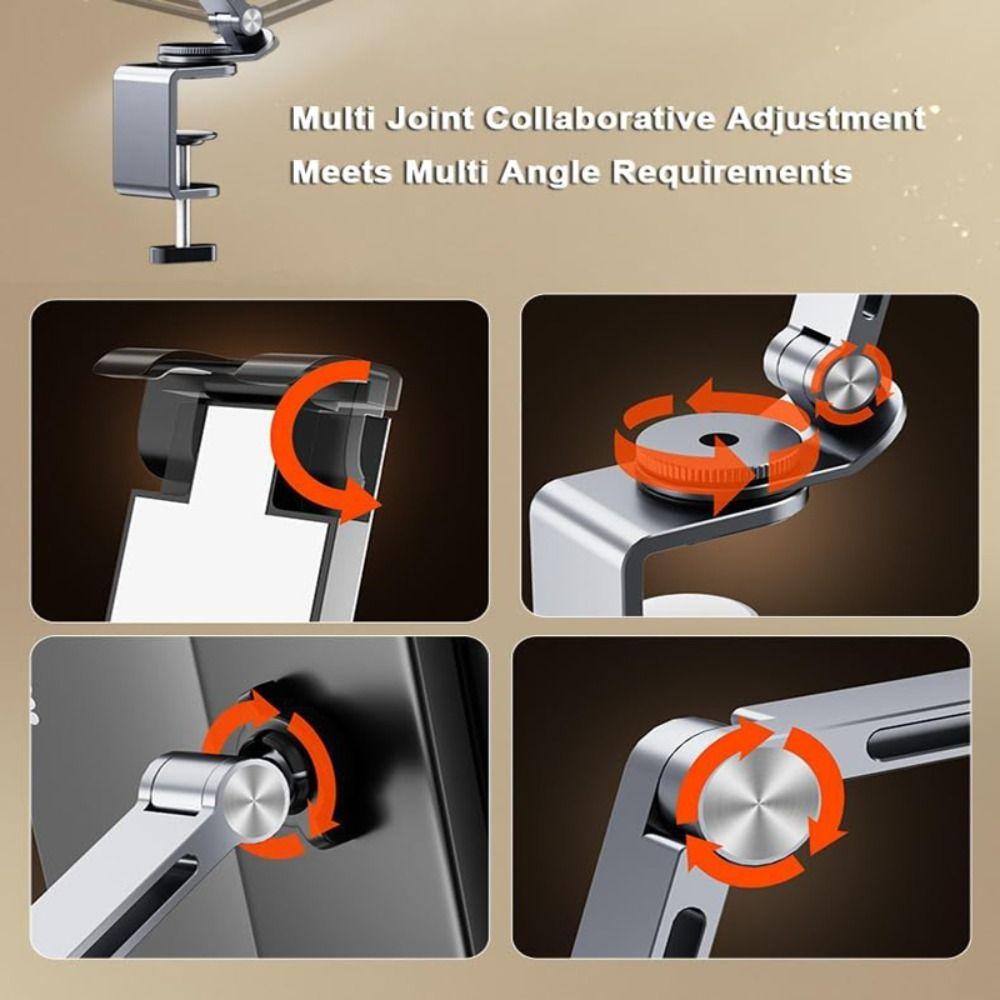 Multi Joint Collaborative Adjustment
Meets Multi Angle Requirements