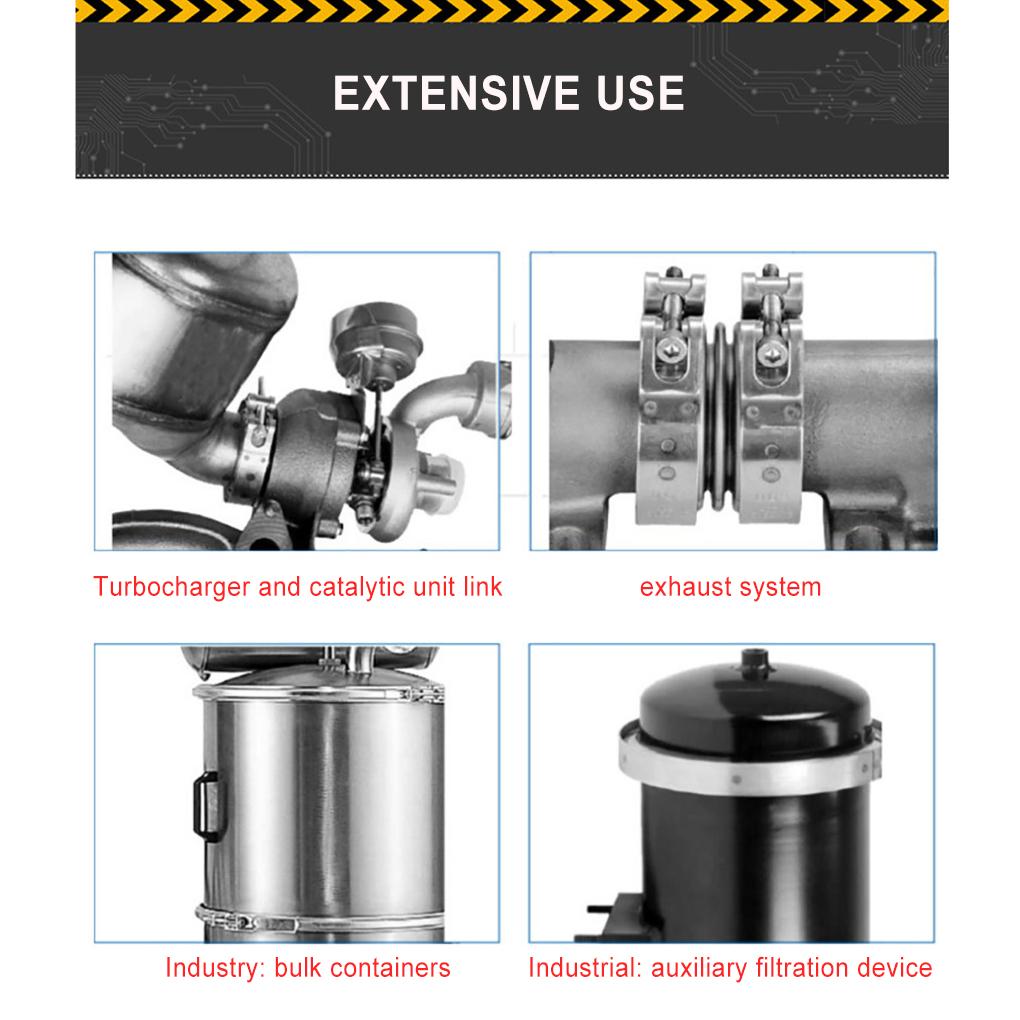 EXTENSIVE USE

Turbocharger and catalytic unit link

exhaust system

Industry: bulk containers

Industrial: auxiliary filtration device