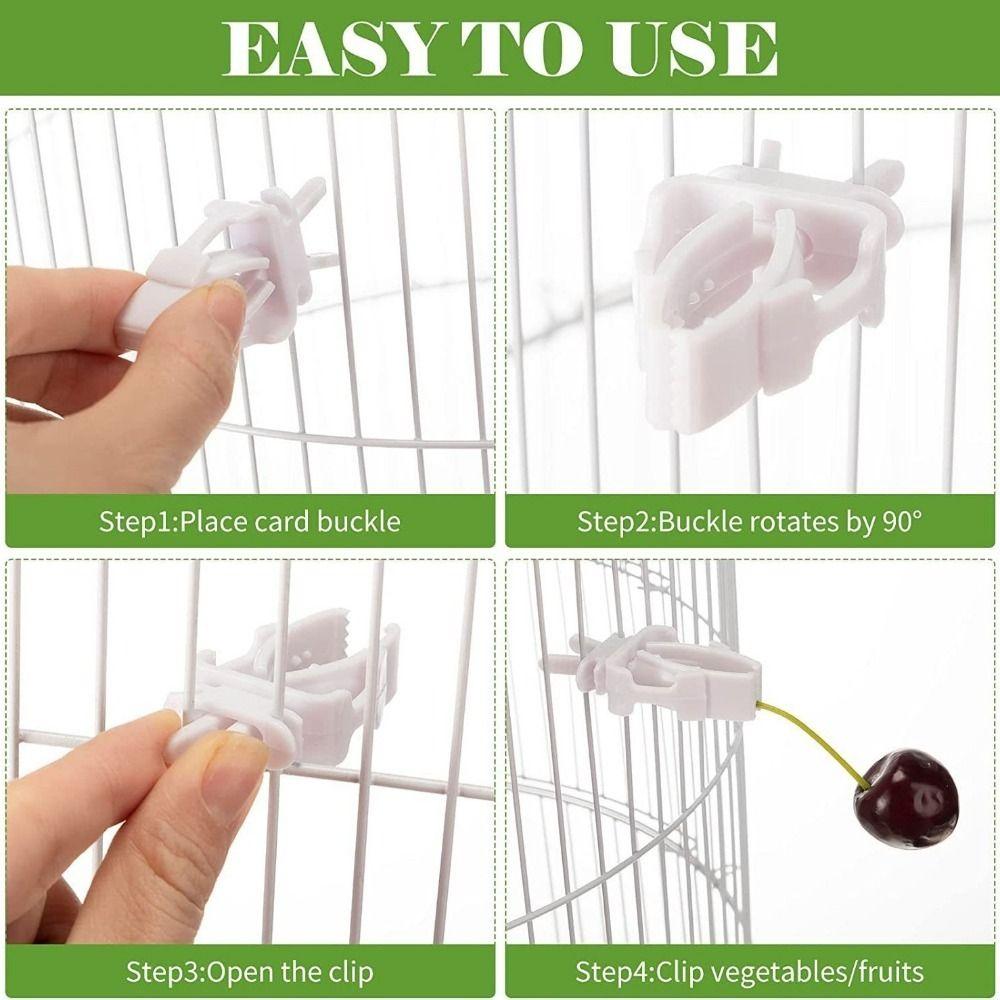 EASY TO USE

Step1:Place card buckle

Step2:Buckle rotates by 90°

Step3:Open the clip

Step4:Clip vegetables/fruits