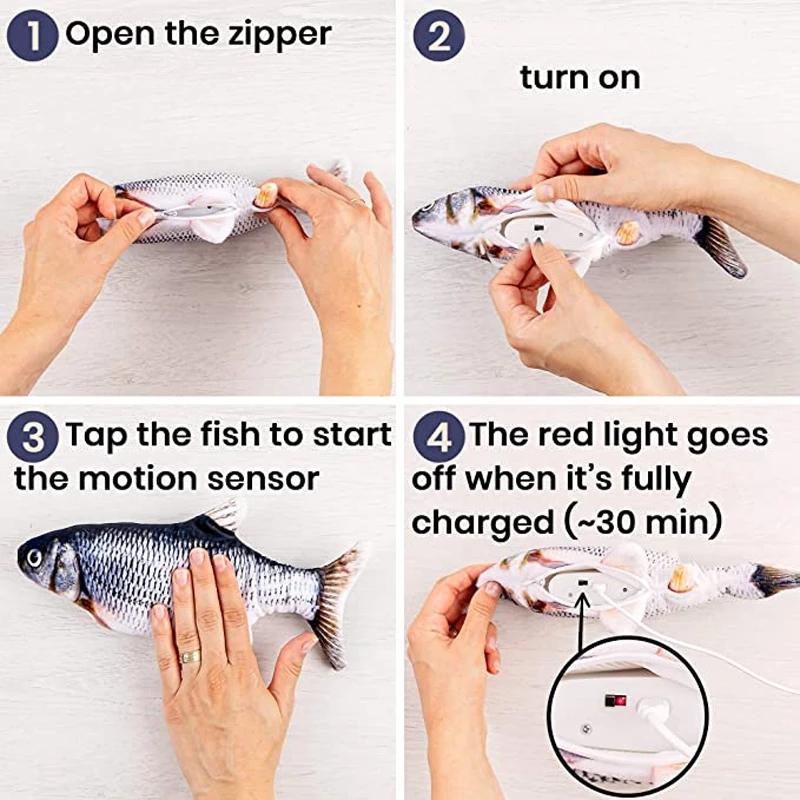 1 Open the zipper

2 turn on

3 Tap the fish to start the motion sensor

4 The red light goes off when it's fully charged (~30 min)