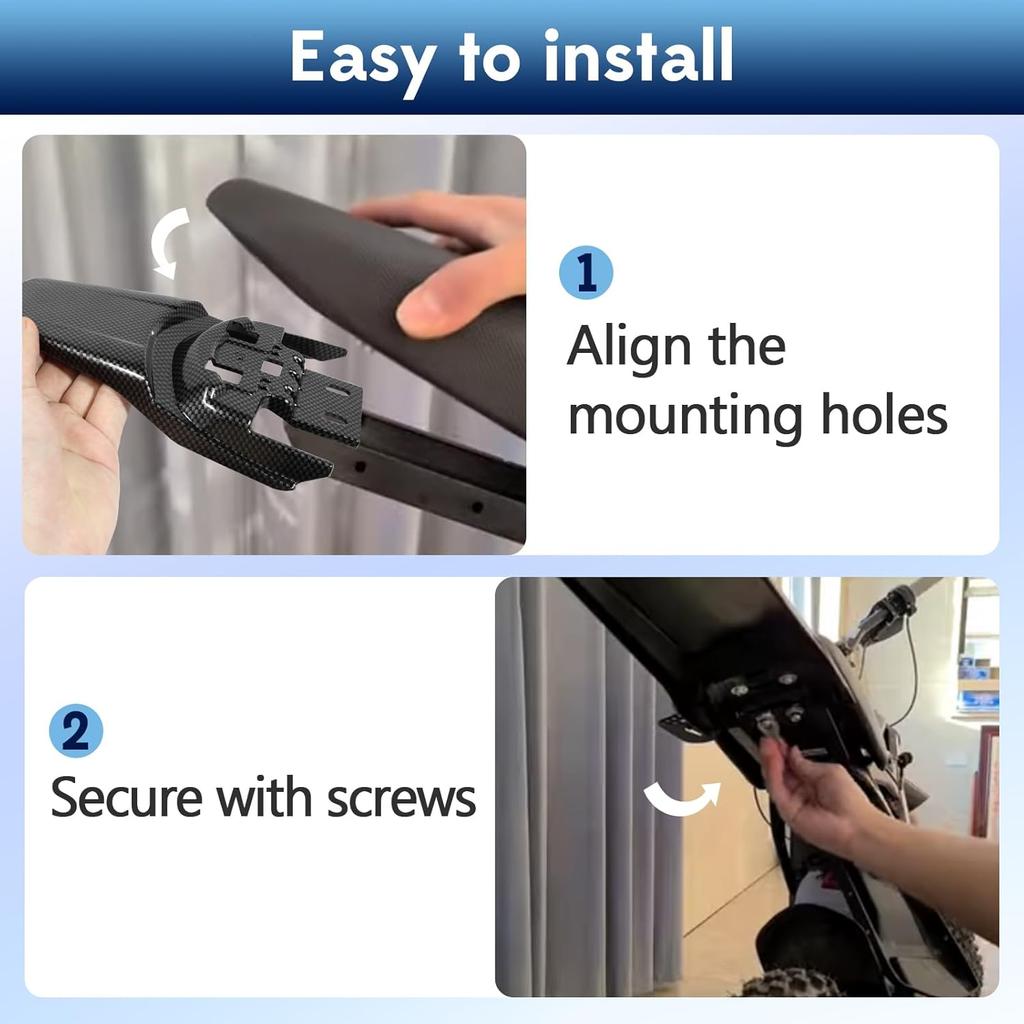 Easy to install

1
Align the mounting holes

2
Secure with screws