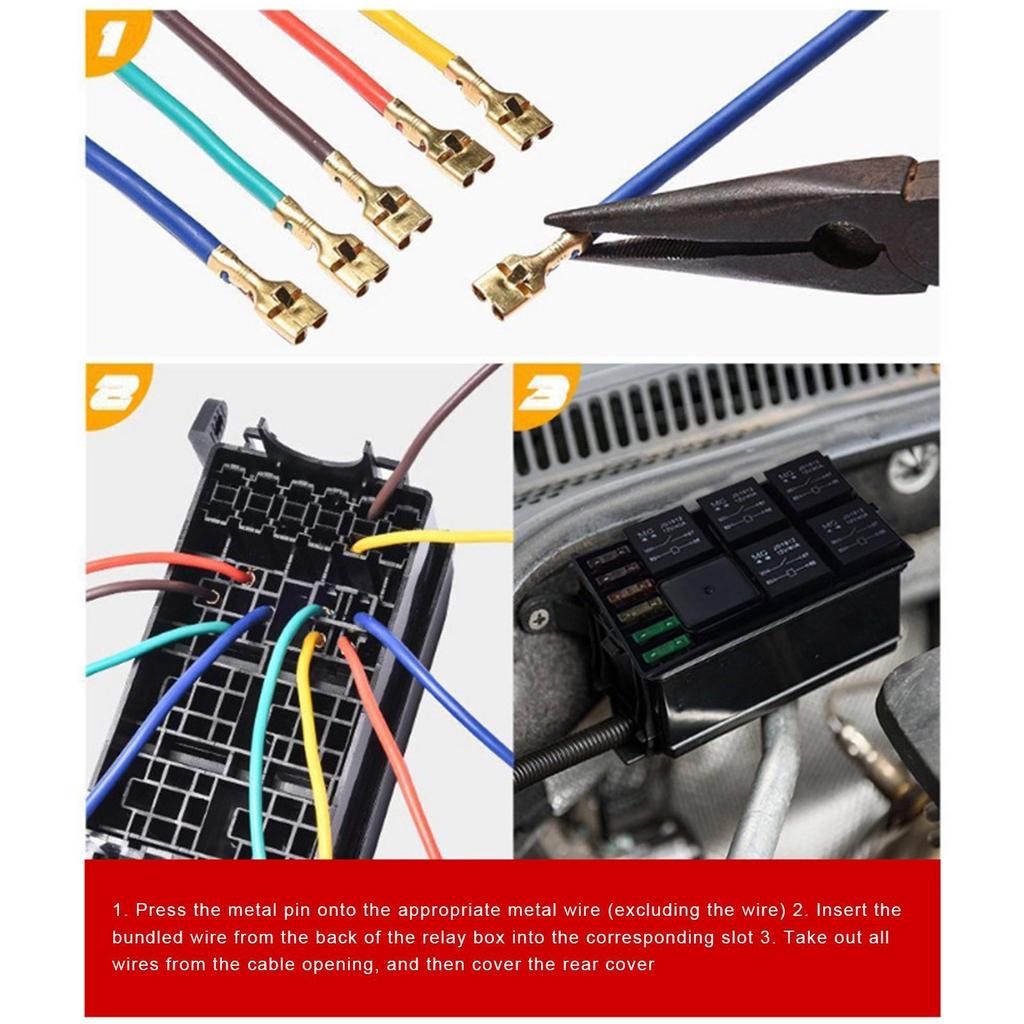 1

2

3

MG

MG

MG

MG

MG

1. Press the metal pin onto the appropriate metal wire (excluding the wire) 2. Insert the bundled wire from the back of the relay box into the corresponding slot 3. Take out all wires from the cable opening, and then cover the rear cover