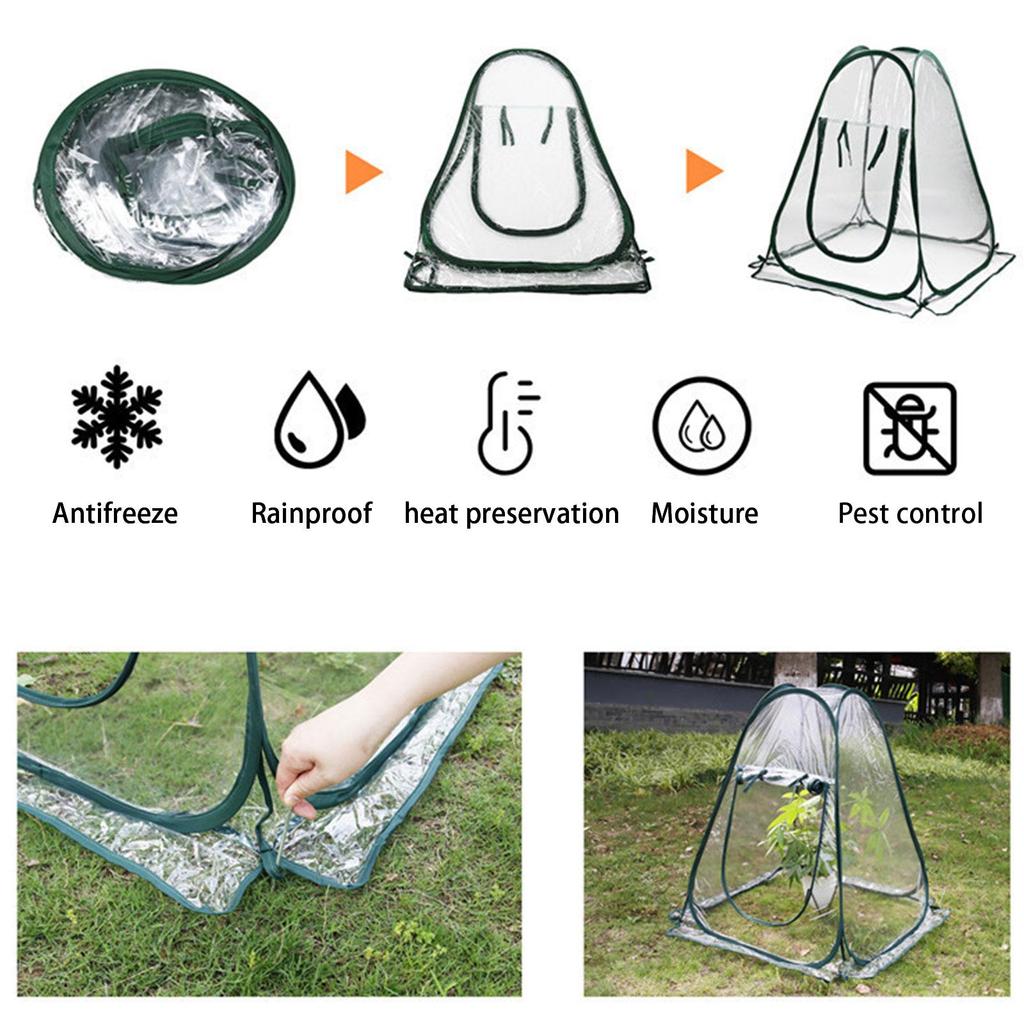 Antifreeze Rainproof heat preservation Moisture Pest control