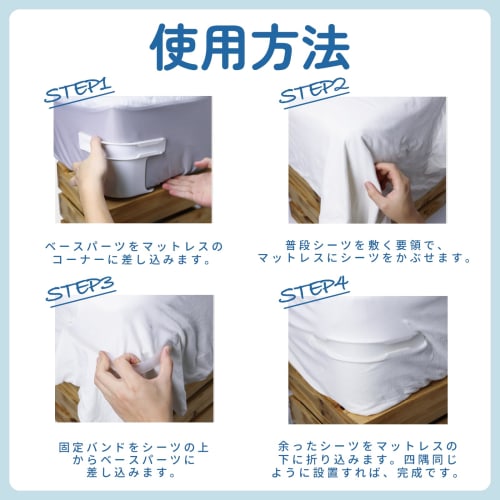 使用方法

STEP1

ベースパーツをマットレスのコーナーに差し込みます。

STEP2

普段シーツを敷く要領で、マットレスにシーツをかぶせます。

STEP3

固定バンドをシーツの上からベースパーツに差し込みます。

STEP4

余ったシーツをマットレスの下に折り込みます。四隅同じように設置すれば、完成です。