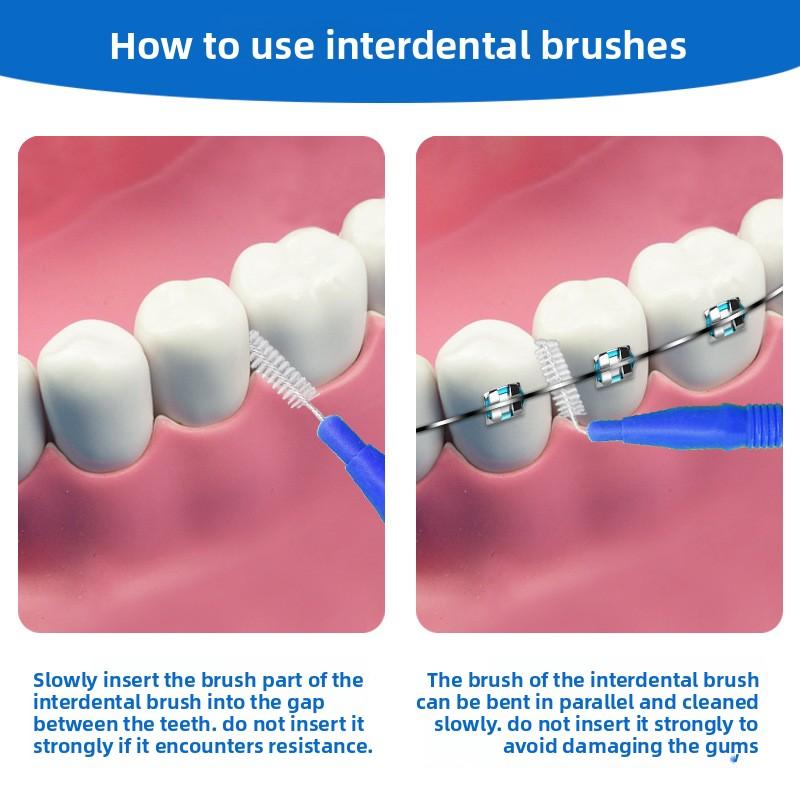 How to use interdental brushes

Slowly insert the brush part of the interdental brush into the gap between the teeth. do not insert it strongly if it encounters resistance.

The brush of the interdental brush can be bent in parallel and cleaned slowly. do not insert it strongly to avoid damaging the gums