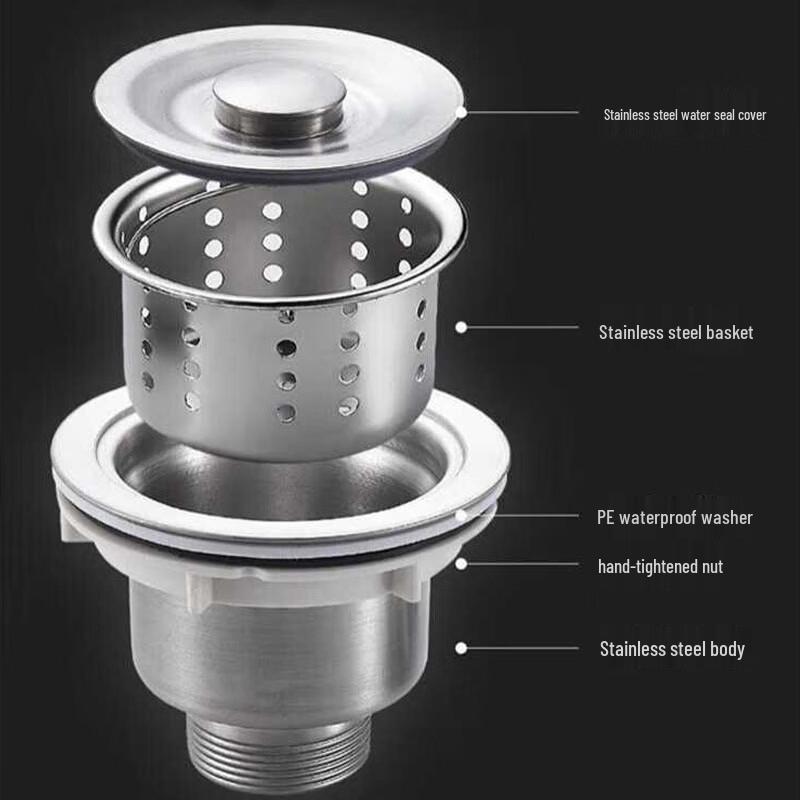 Stainless steel water seal cover

Stainless steel basket

PE waterproof washer

hand-tightened nut

Stainless steel body