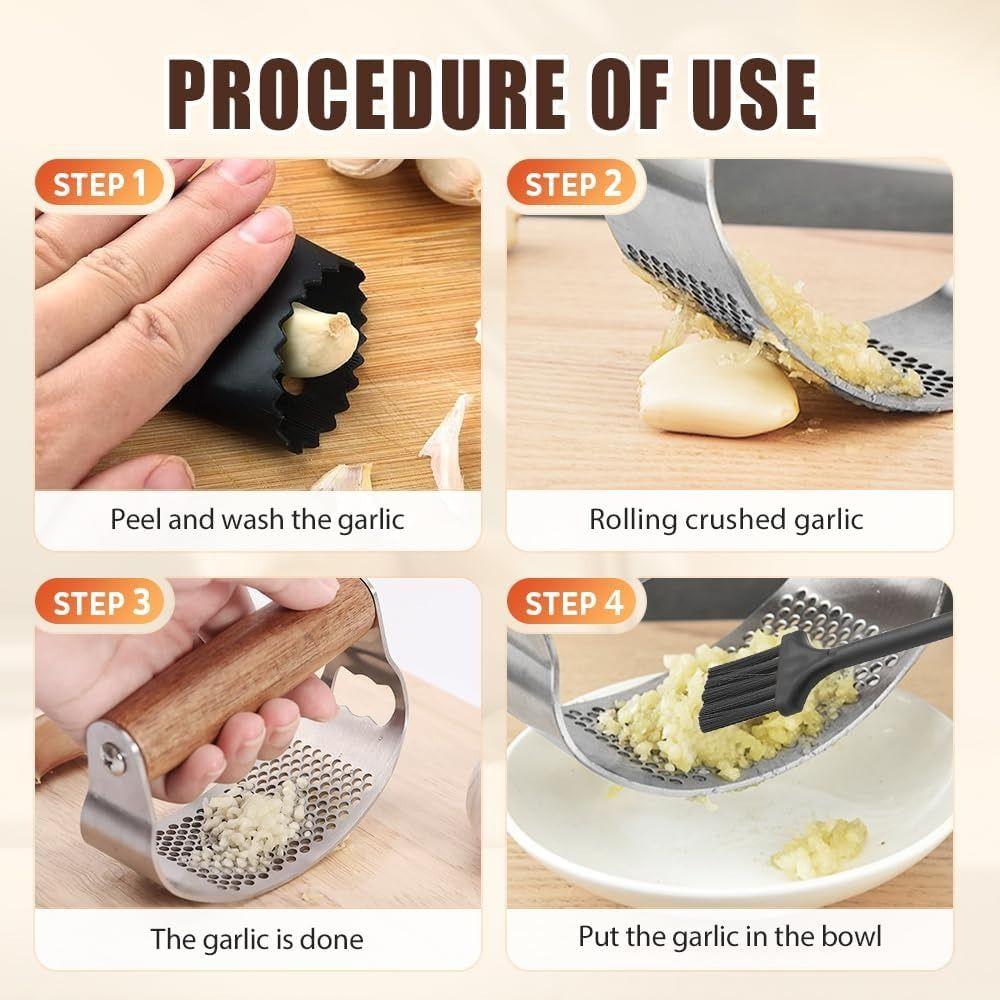 PROCEDURE OF USE

STEP 1

Peel and wash the garlic

STEP 2

Rolling crushed garlic

STEP 3

The garlic is done

STEP 4

Put the garlic in the bowl