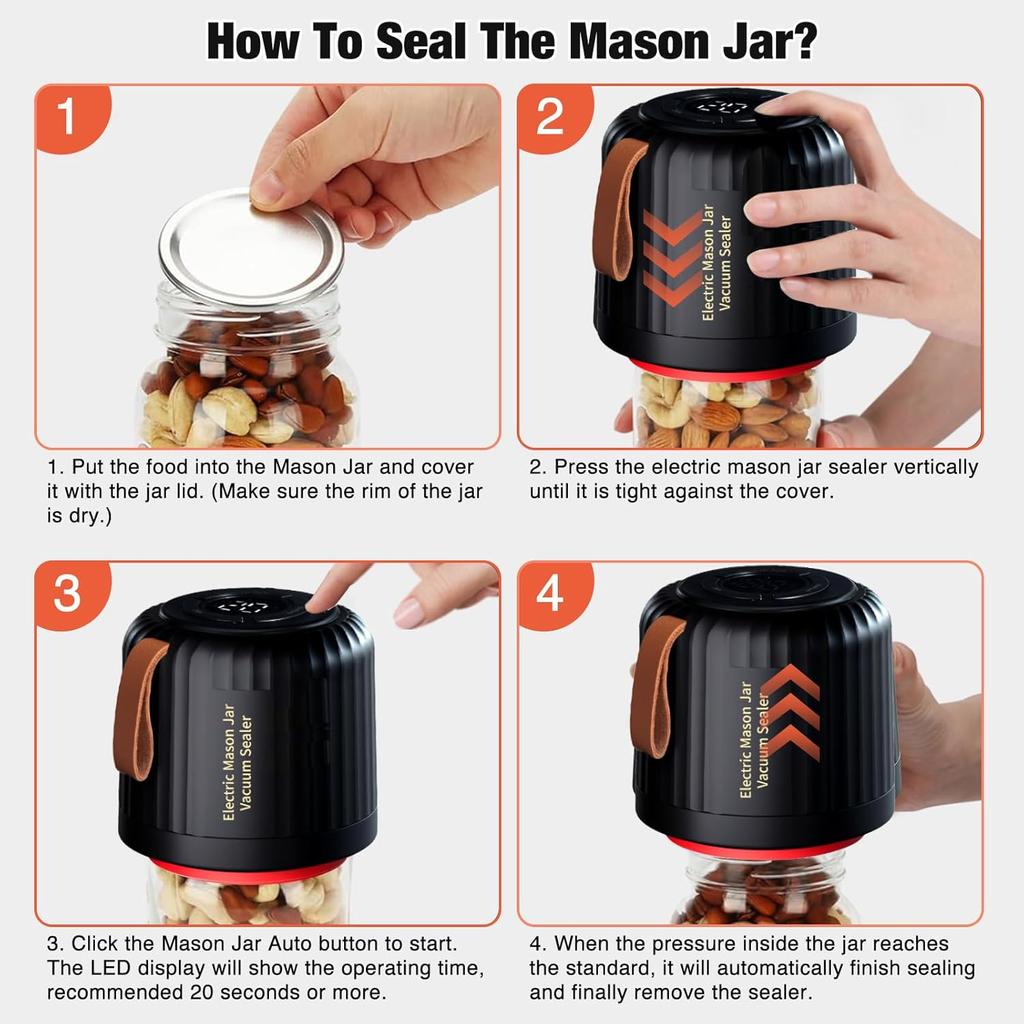 How To Seal The Mason Jar?

1

1. Put the food into the Mason Jar and cover it with the jar lid. (Make sure the rim of the jar is dry.)

2

Electric Mason Jar Vacuum Sealer

2. Press the electric mason jar sealer vertically until it is tight against the cover.

3

Electric Mason Jar Vacuum Sealer

3. Click the Mason Jar Auto button to start. The LED display will show the operating time, recommended 20 seconds or more.

4

Electric Mason Jar Vacuum Sealer

4. When the pressure inside the jar reaches the standard, it will automatically finish sealing and finally remove the sealer.