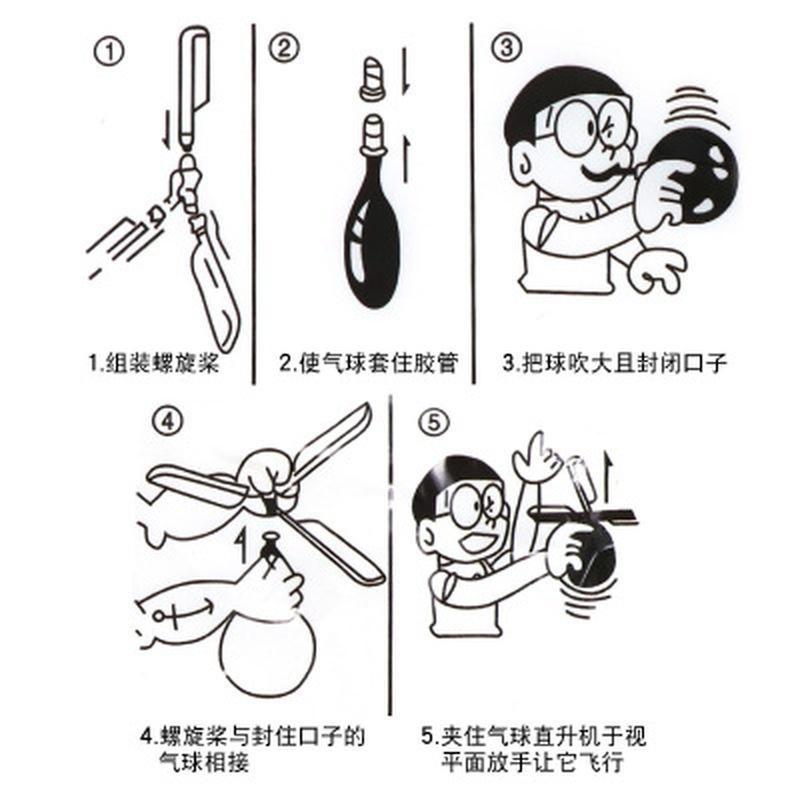 ①

1.组装螺旋桨

②

2.使气球套住胶管

③

3.把球吹大且封闭口子

④

4.螺旋桨与封住口子的气球相接

⑤

5.夹住气球直升机于视平面放手让它飞行