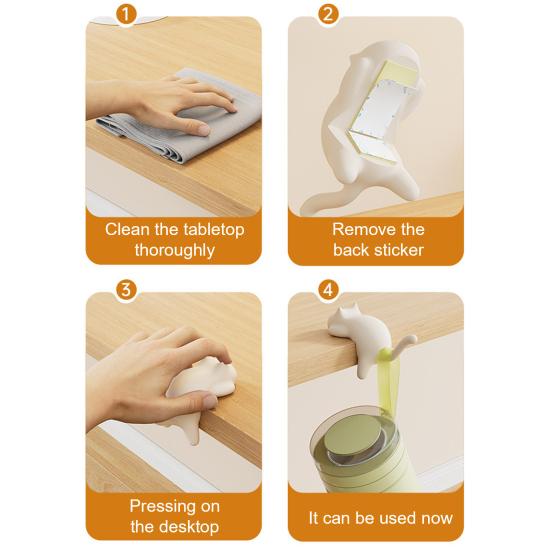 1
Clean the tabletop thoroughly

2
Remove the back sticker

3
Pressing on the desktop

4
It can be used now