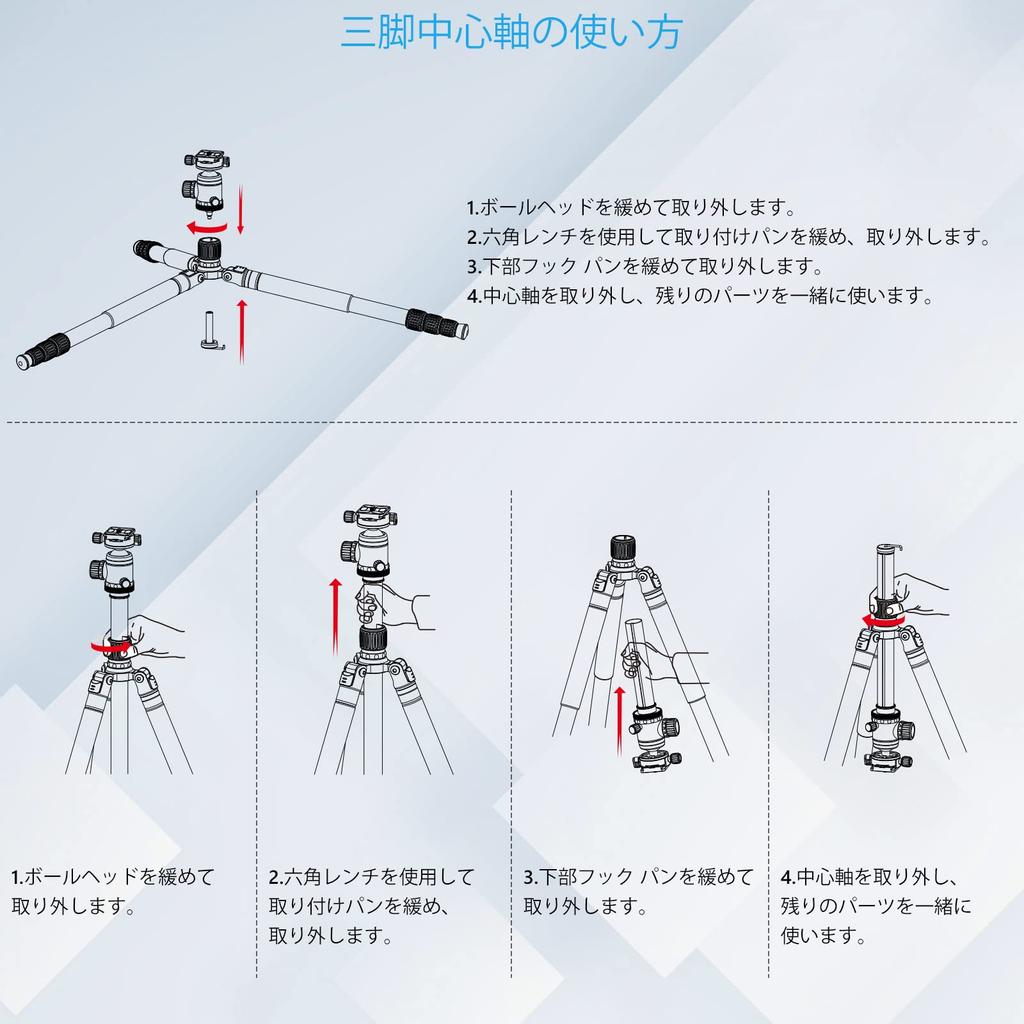 三脚中心軸の使い方

1.ボールヘッドを緩めて取り外します。
2.六角レンチを使用して取り付けパンを緩め、取り外します。
3.下部フック パンを緩めて取り外します。
4.中心軸を取り外し、残りのパーツを一緒に使います。

1.ボールヘッドを緩めて取り外します。

2.六角レンチを使用して取り付けパンを緩め、取り外します。

3.下部フック パンを緩めて取り外します。

4.中心軸を取り外し、残りのパーツを一緒に使います。