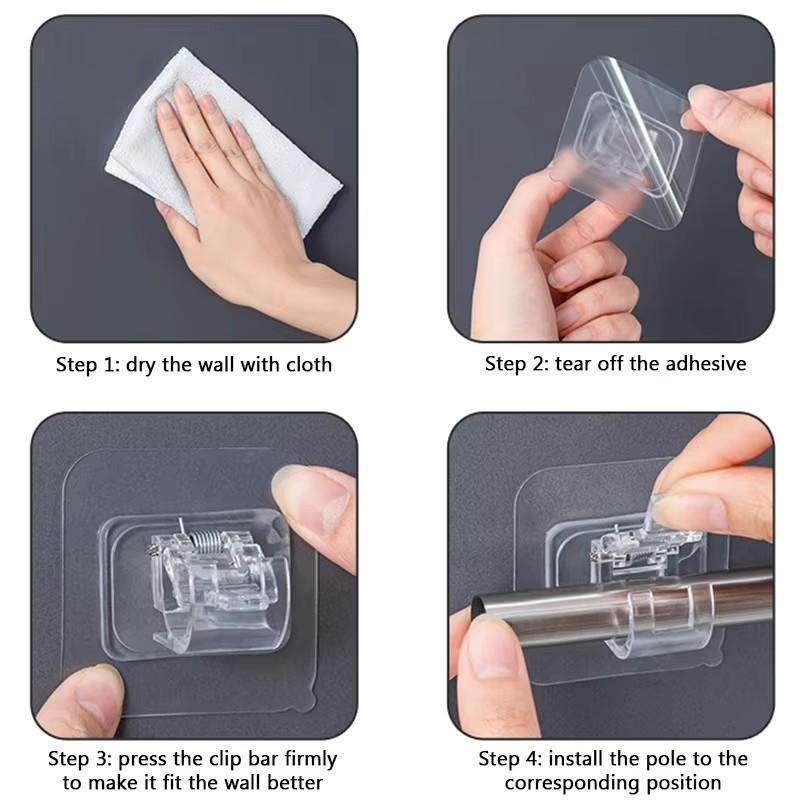 Step 1: dry the wall with cloth

Step 2: tear off the adhesive

Step 3: press the clip bar firmly to make it fit the wall better

Step 4: install the pole to the corresponding position