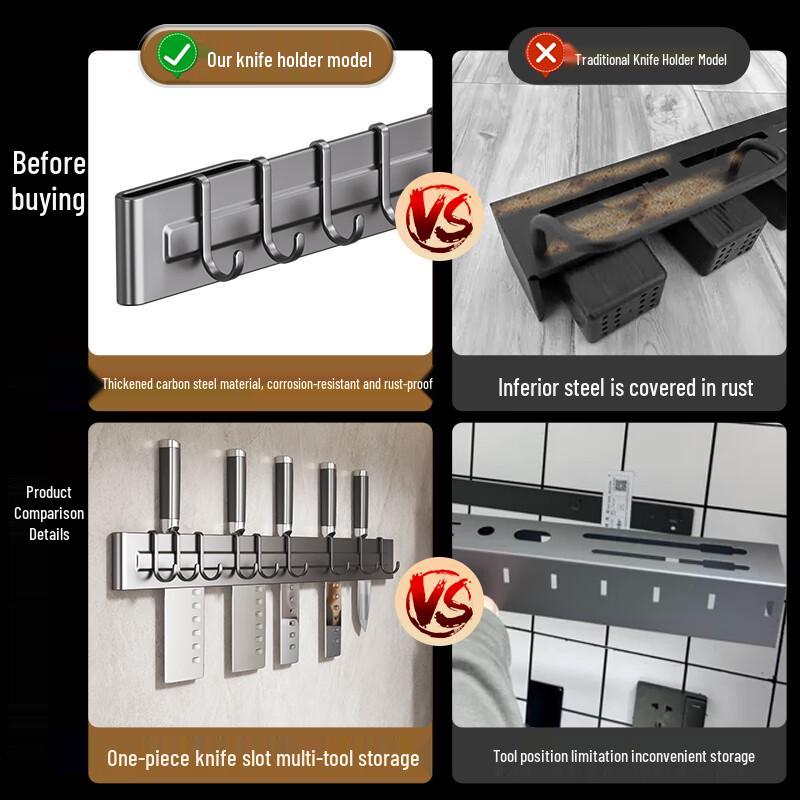 Our knife holder model

Traditional Knife Holder Model

Before buying

VS

Thickened carbon steel material, corrosion-resistant and rust-proof

Inferior steel is covered in rust

Product Comparison Details

VS

One-piece knife slot multi-tool storage

Tool position limitation inconvenient storage