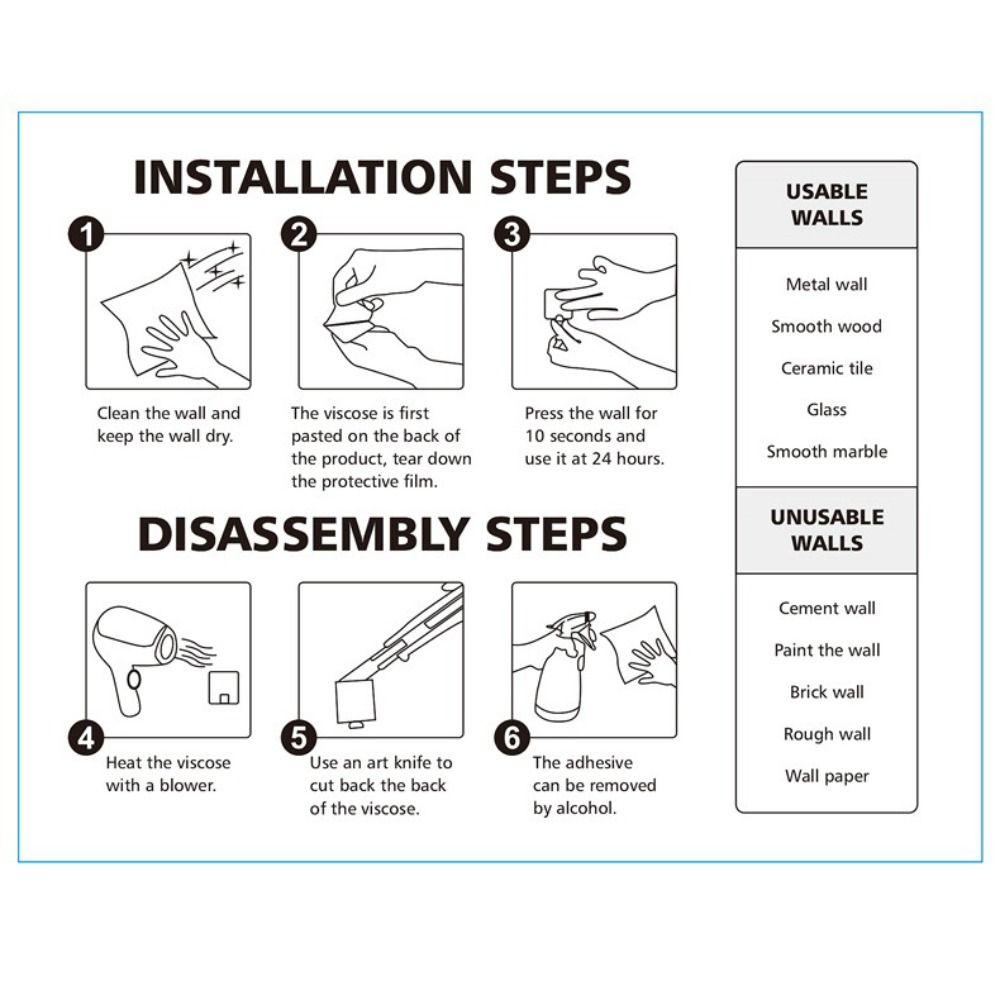 INSTALLATION STEPS

1
Clean the wall and keep the wall dry.

2
The viscose is first pasted on the back of the product, tear down the protective film.

3
Press the wall for 10 seconds and use it at 24 hours.

DISASSEMBLY STEPS

4
Heat the viscose with a blower.

5
Use an art knife to cut back the back of the viscose.

6
The adhesive can be removed by alcohol.

USABLE WALLS

Metal wall
Smooth wood
Ceramic tile
Glass
Smooth marble

UNUSABLE WALLS

Cement wall
Paint the wall
Brick wall
Rough wall
Wall paper