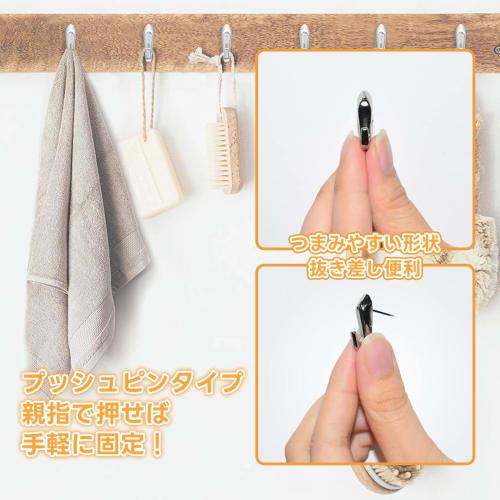 つまみやすい形状
抜き差し便利

プッシュピンタイプ
親指で押せば
手軽に固定！