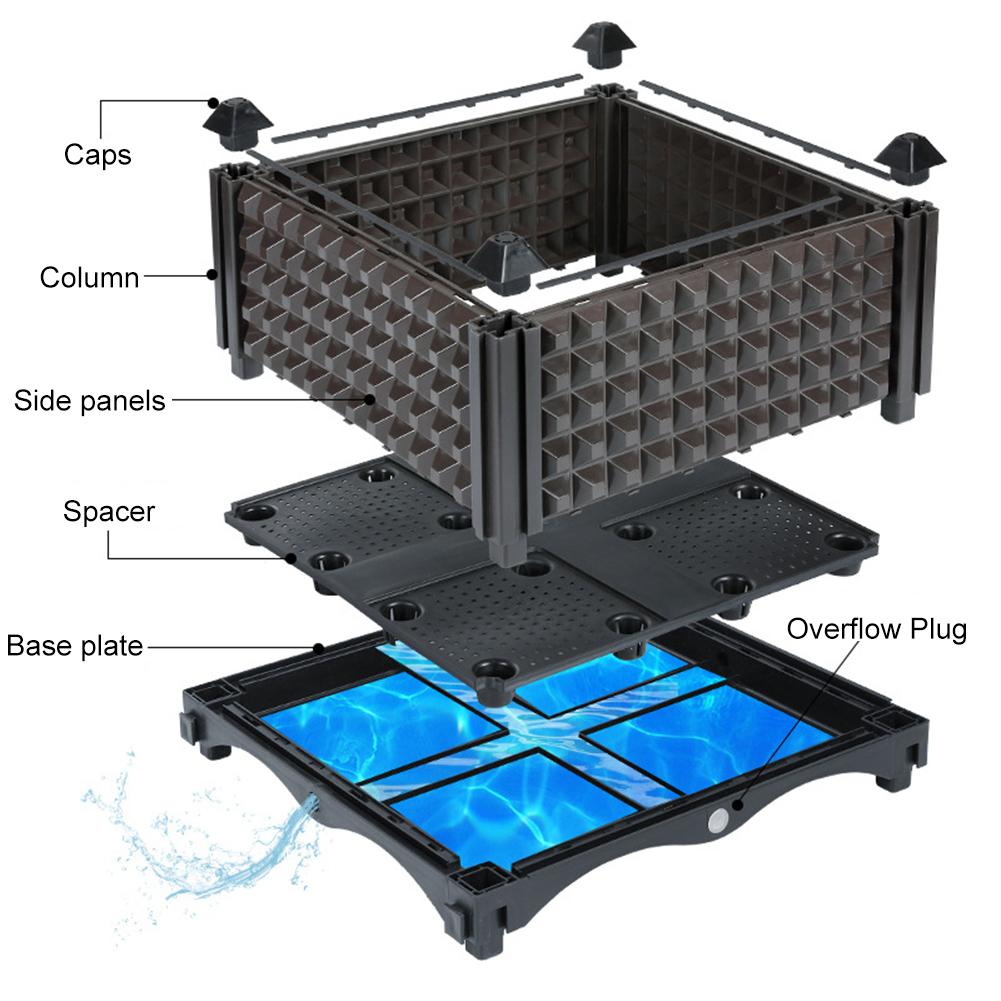 Caps

Column

Side panels

Spacer

Base plate

Overflow Plug