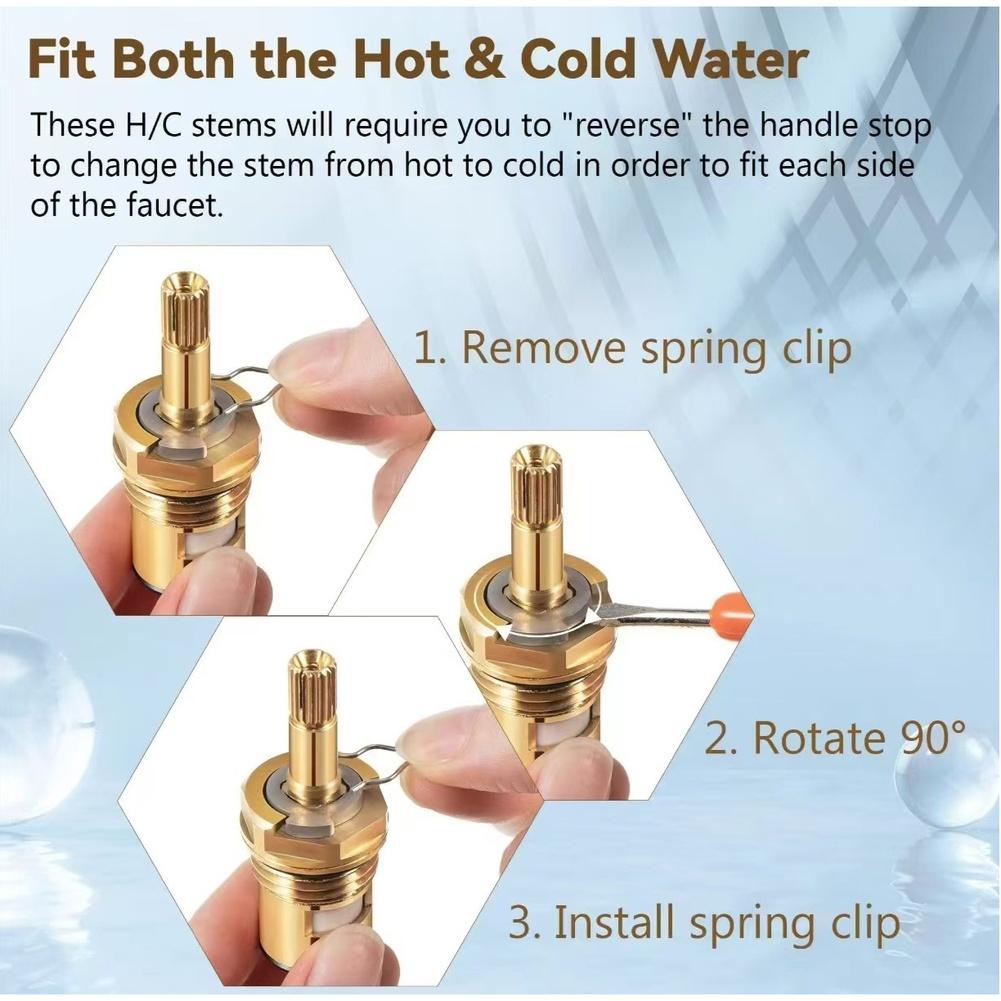 Fit Both the Hot & Cold Water

These H/C stems will require you to "reverse" the handle stop to change the stem from hot to cold in order to fit each side of the faucet.

1. Remove spring clip

2. Rotate 90°

3. Install spring clip