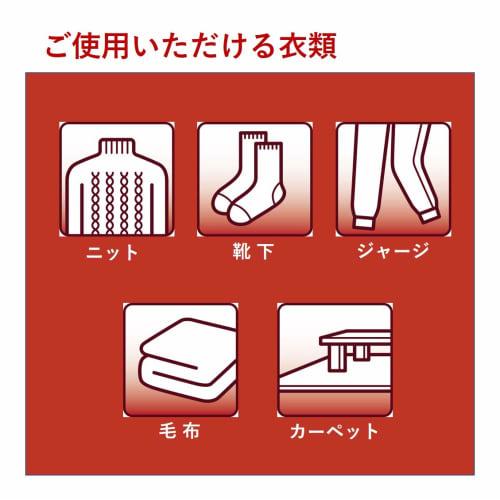 ご使用いただける衣類

ニット

靴下

ジャージ

毛布

カーペット