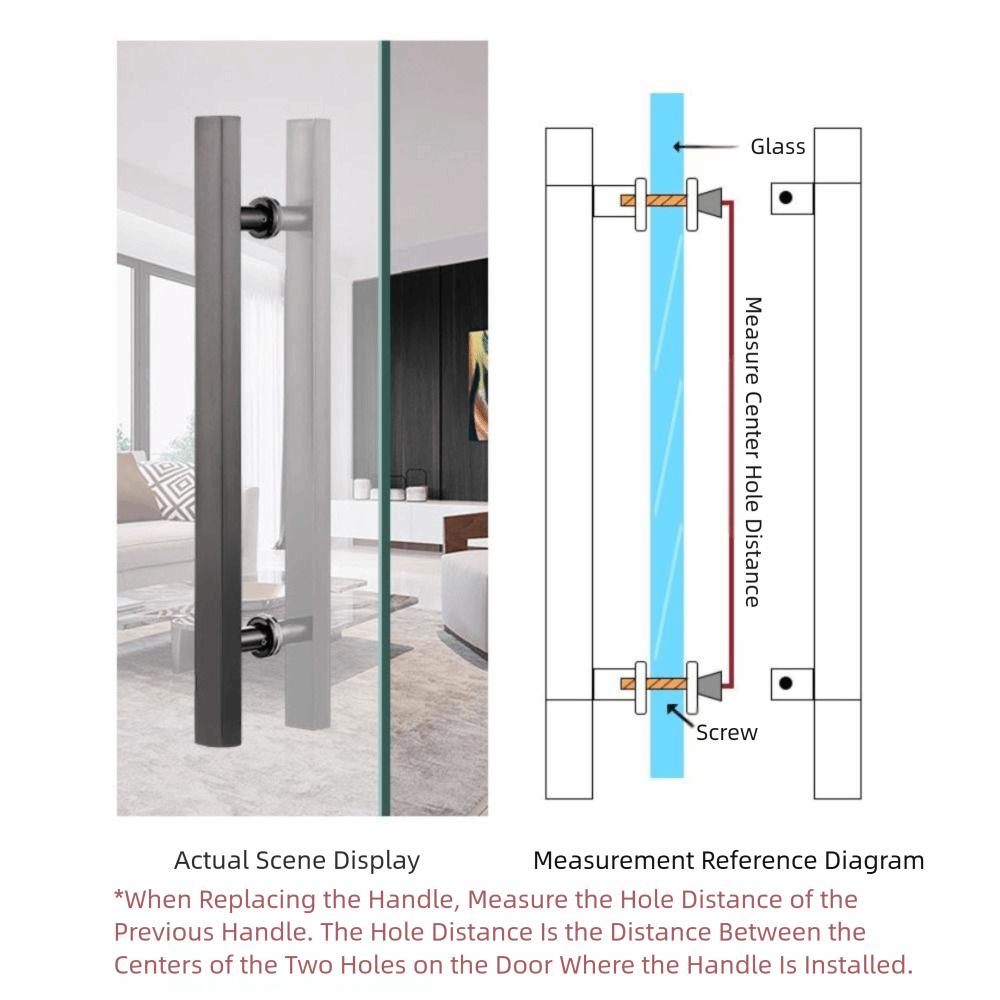 Glass

Measure Center Hole Distance

Screw

Actual Scene Display

Measurement Reference Diagram

*When Replacing the Handle, Measure the Hole Distance of the Previous Handle. The Hole Distance Is the Distance Between the Centers of the Two Holes on the Door Where the Handle Is Installed.