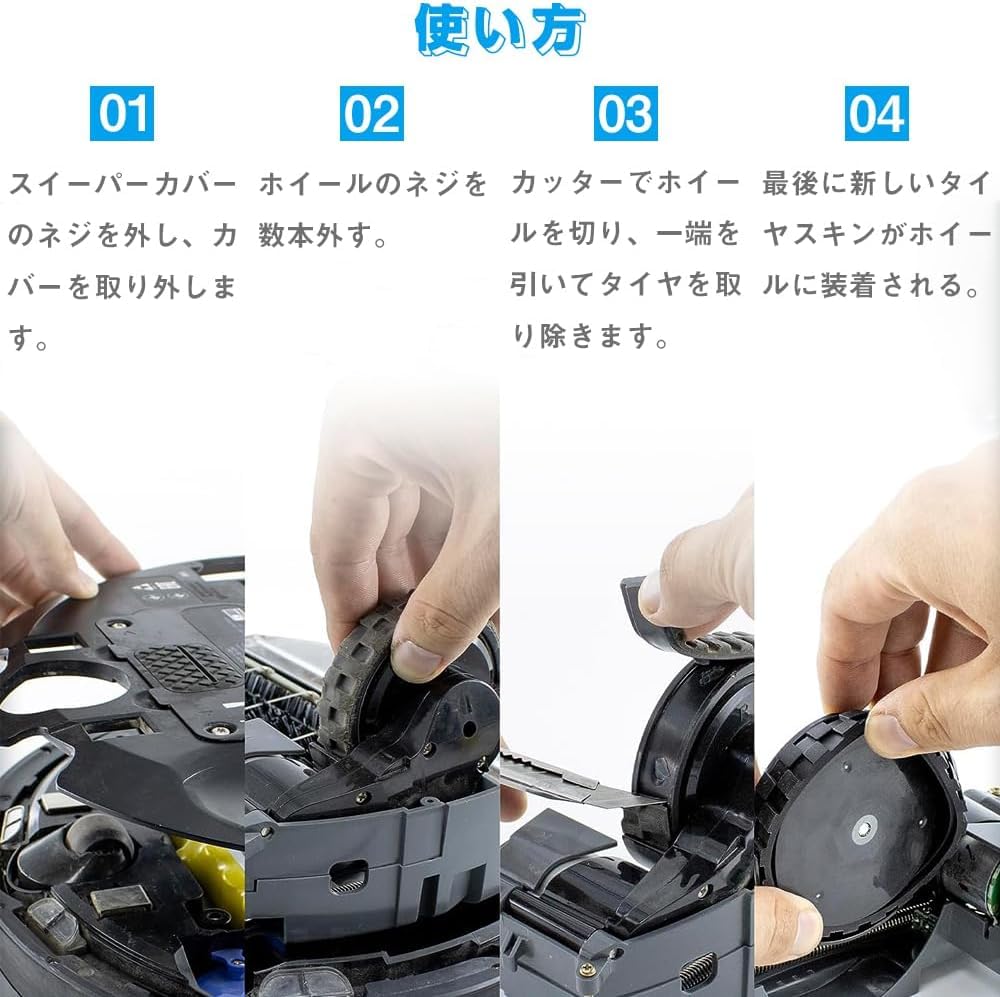 使い方

01

スイーパーカバーのネジを外し、カバーを取り外します。

02

ホイールのネジを数本外す。

03

カッターでホイールを切り、一端を引いてタイヤを取り除きます。

04

最後に新しいタイヤスキンがホイールに装着される。