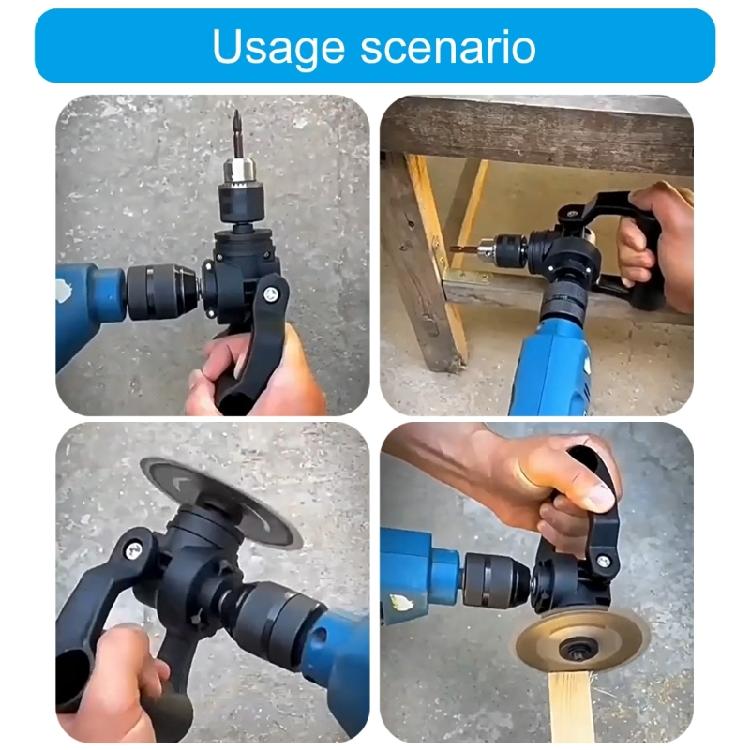 Usage scenario