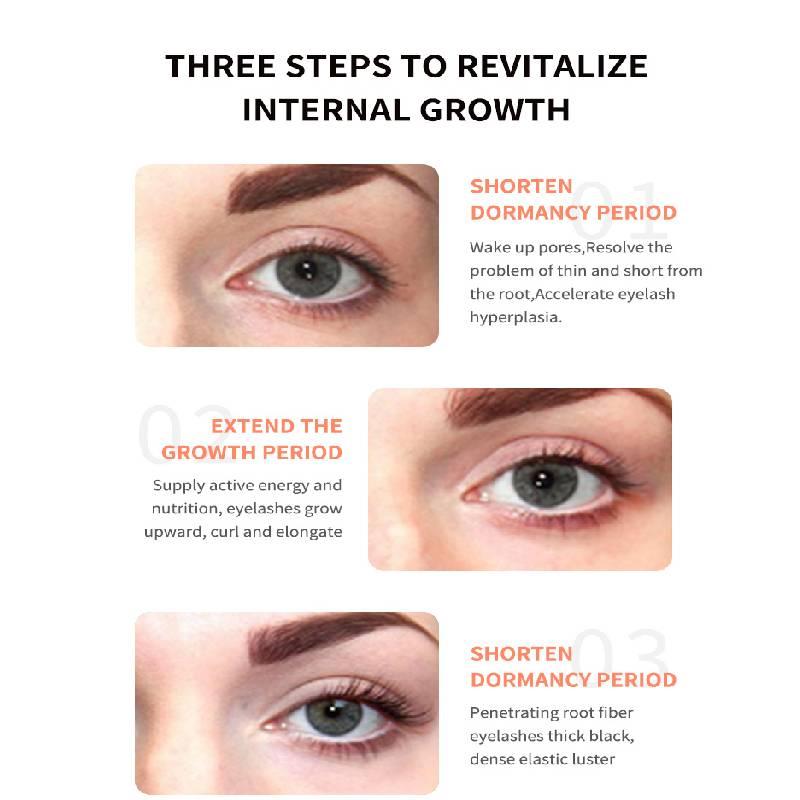 THREE STEPS TO REVITALIZE INTERNAL GROWTH

01
SHORTEN DORMANCY PERIOD

Wake up pores,Resolve the problem of thin and short from the root,Accelerate eyelash hyperplasia.

02
EXTEND THE GROWTH PERIOD

Supply active energy and nutrition, eyelashes grow upward, curl and elongate

03
SHORTEN DORMANCY PERIOD

Penetrating root fiber eyelashes thick black, dense elastic luster