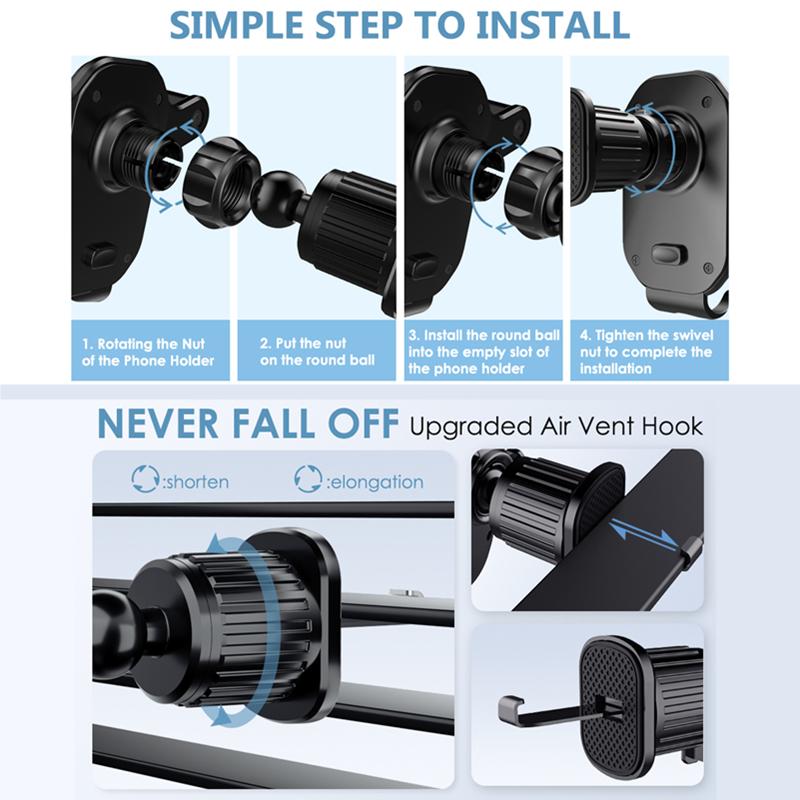 SIMPLE STEP TO INSTALL

1. Rotating the Nut of the Phone Holder

2. Put the nut on the round ball

3. Install the round ball into the empty slot of the phone holder

4. Tighten the swivel nut to complete the installation

NEVER FALL OFF Upgraded Air Vent Hook

:shorten

:elongation