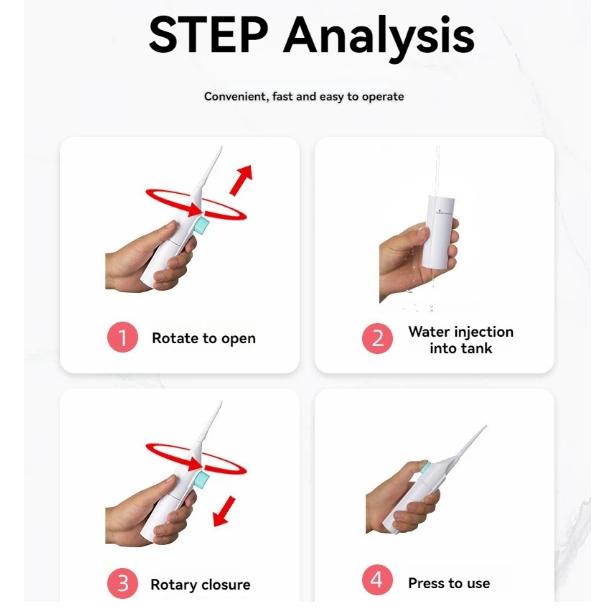 STEP Analysis

Convenient, fast and easy to operate

1 Rotate to open

2 Water injection into tank

3 Rotary closure

4 Press to use