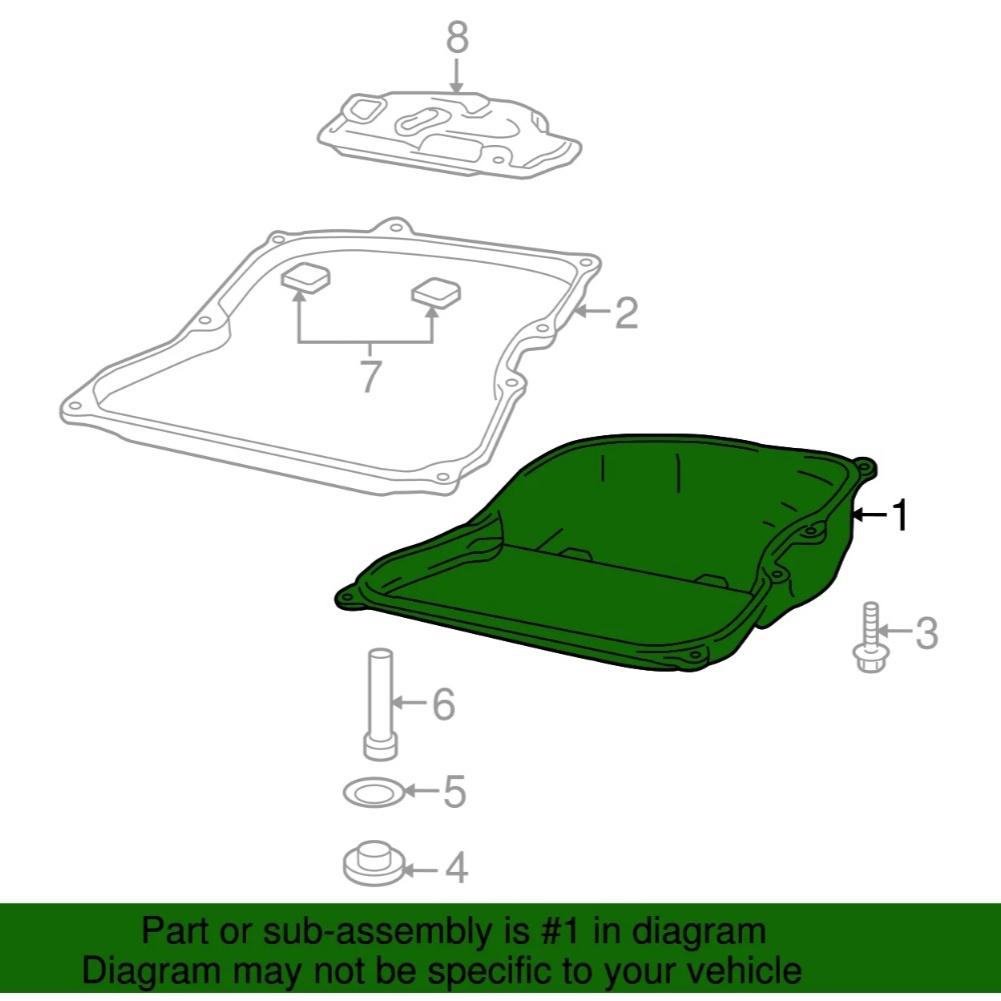 8

2

7

1

3

6

5

4

Part or sub-assembly is #1 in diagram
Diagram may not be specific to your vehicle