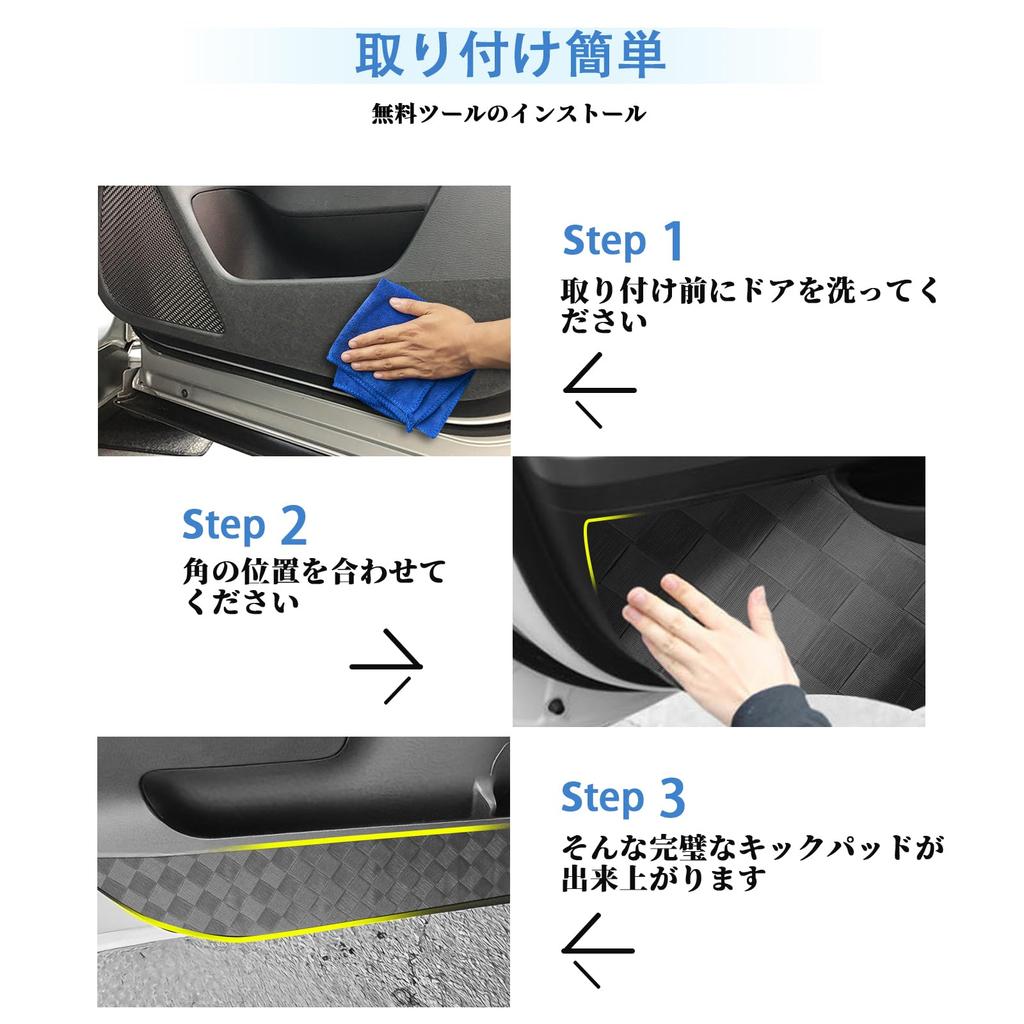 取り付け簡単

無料ツールのインストール

Step 1

取り付け前にドアを洗ってください

Step 2

角の位置を合わせてください

Step 3

そんな完璧なキックパッドが出来上がります