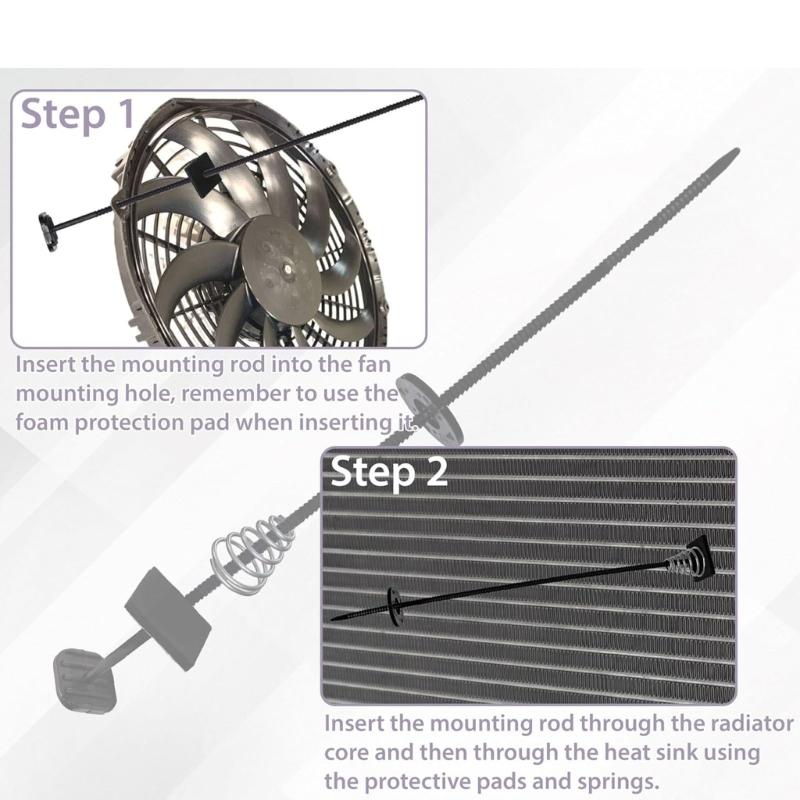 Step 1

Insert the mounting rod into the fan mounting hole, remember to use the foam protection pad when inserting it.

Step 2

Insert the mounting rod through the radiator core and then through the heat sink using the protective pads and springs.