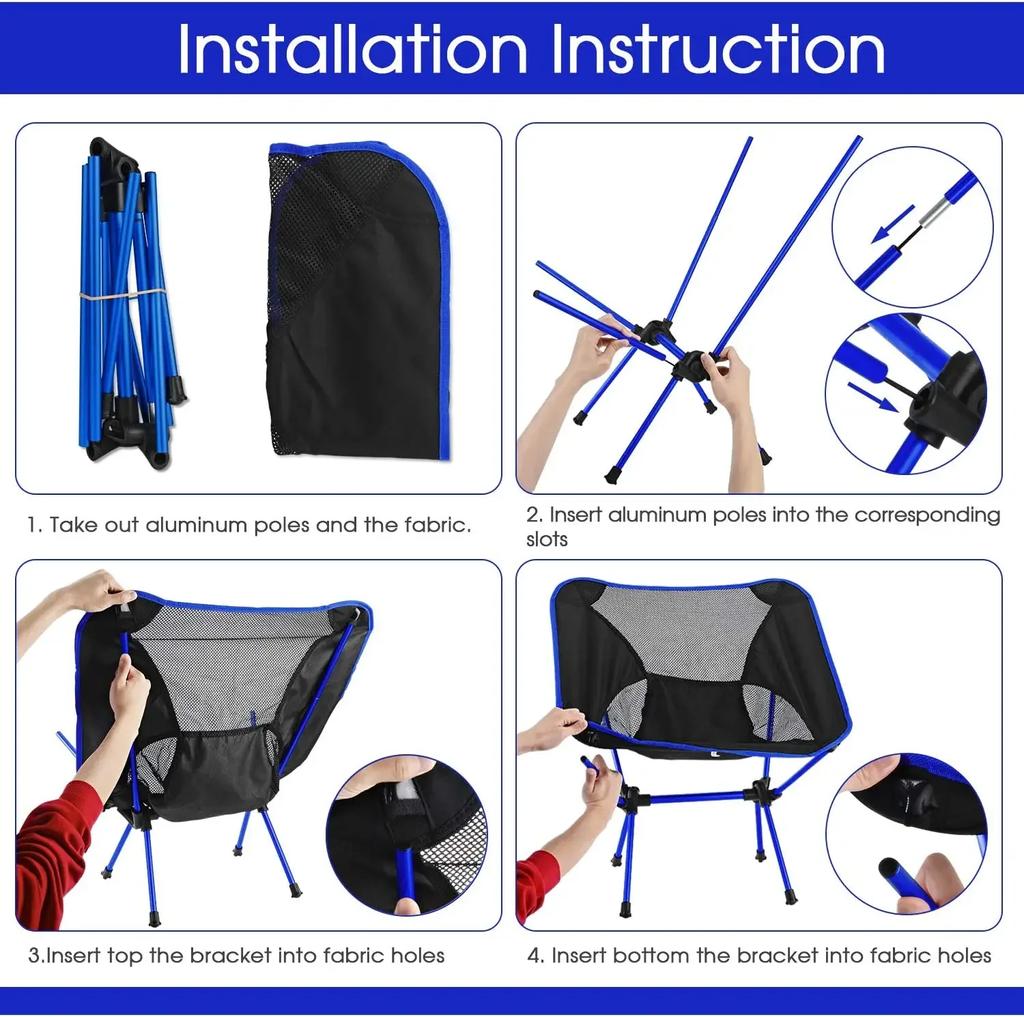 Installation Instruction

1. Take out aluminum poles and the fabric.

2. Insert aluminum poles into the corresponding slots

3.Insert top the bracket into fabric holes

4. Insert bottom the bracket into fabric holes