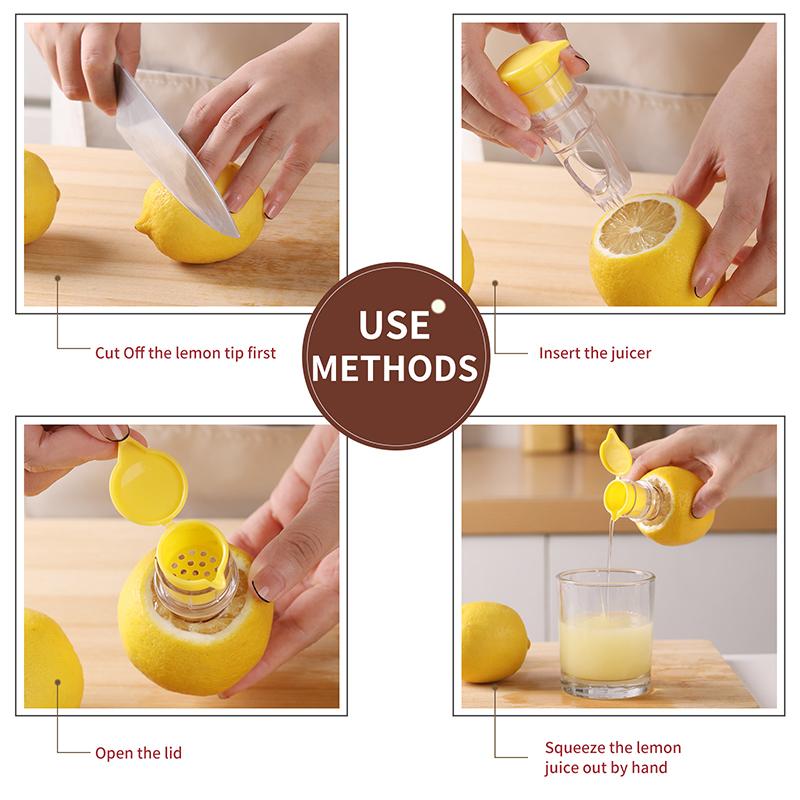 USE METHODS

Cut Off the lemon tip first

Insert the juicer

Open the lid

Squeeze the lemon juice out by hand