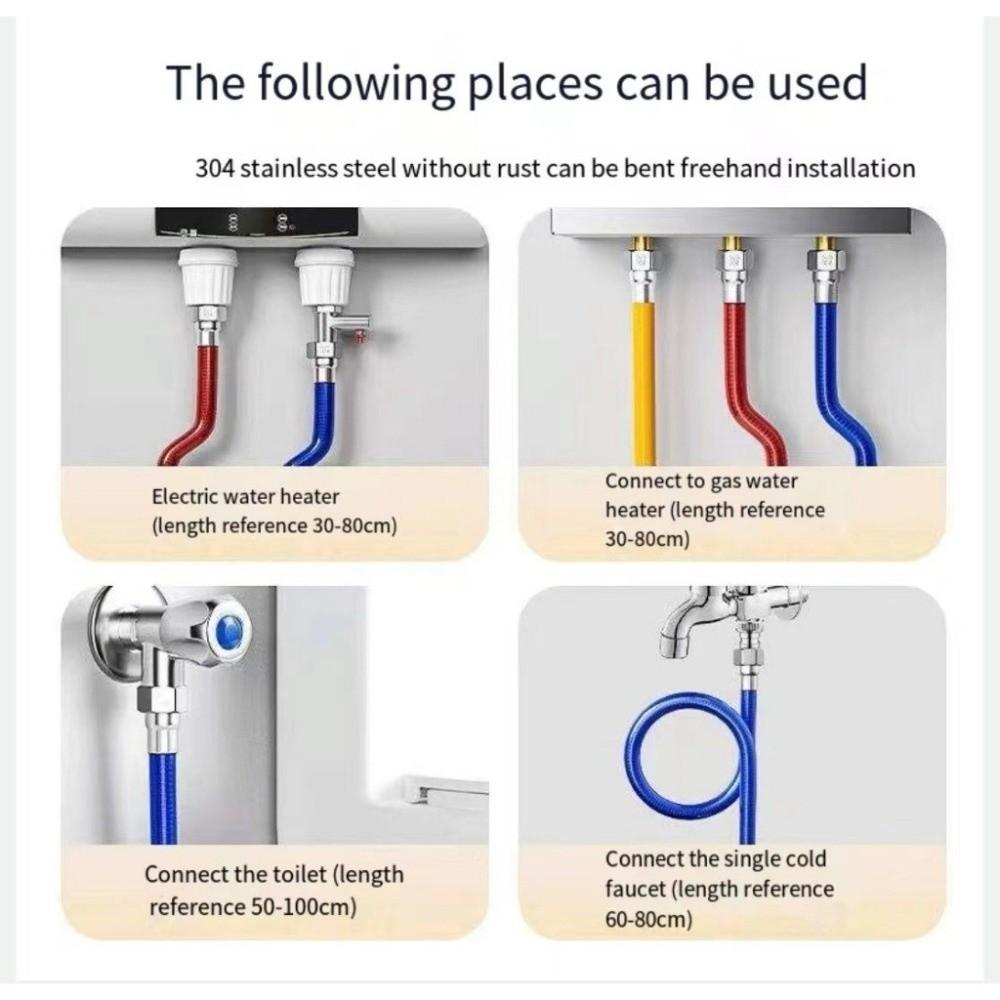 The following places can be used

304 stainless steel without rust can be bent freehand installation

Electric water heater (length reference 30-80cm)

Connect to gas water heater (length reference 30-80cm)

Connect the toilet (length reference 50-100cm)

Connect the single cold faucet (length reference 60-80cm)