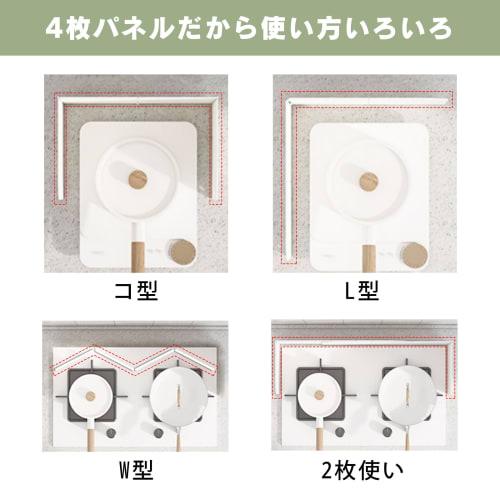 4枚パネルだから使い方いろいろ

コ型

L型

W型

2枚使い