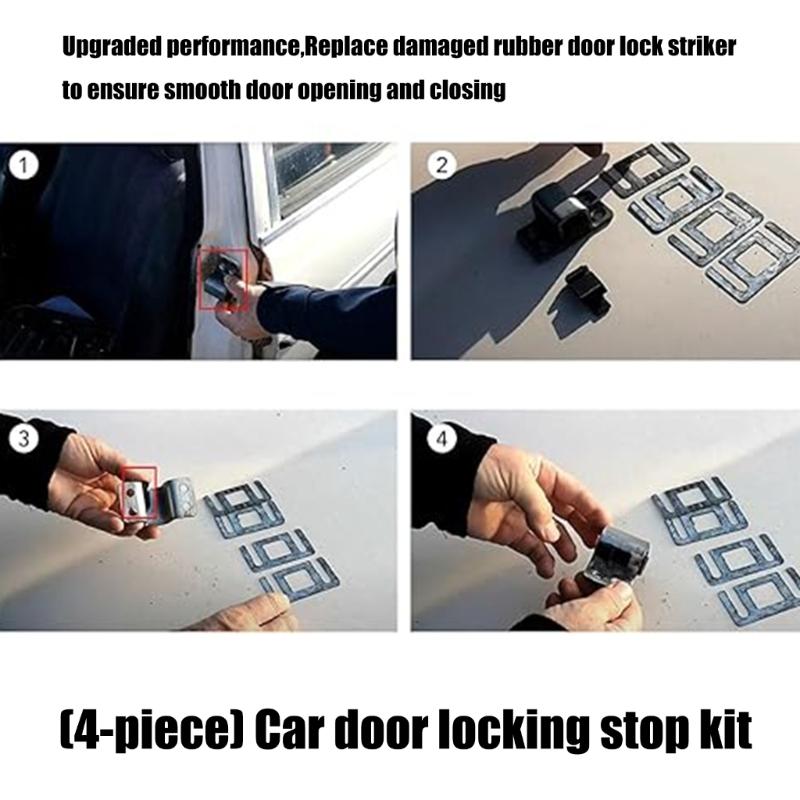 Upgraded performance,Replace damaged rubber door lock striker to ensure smooth door opening and closing

1

2

3

4

(4-piece) Car door locking stop kit