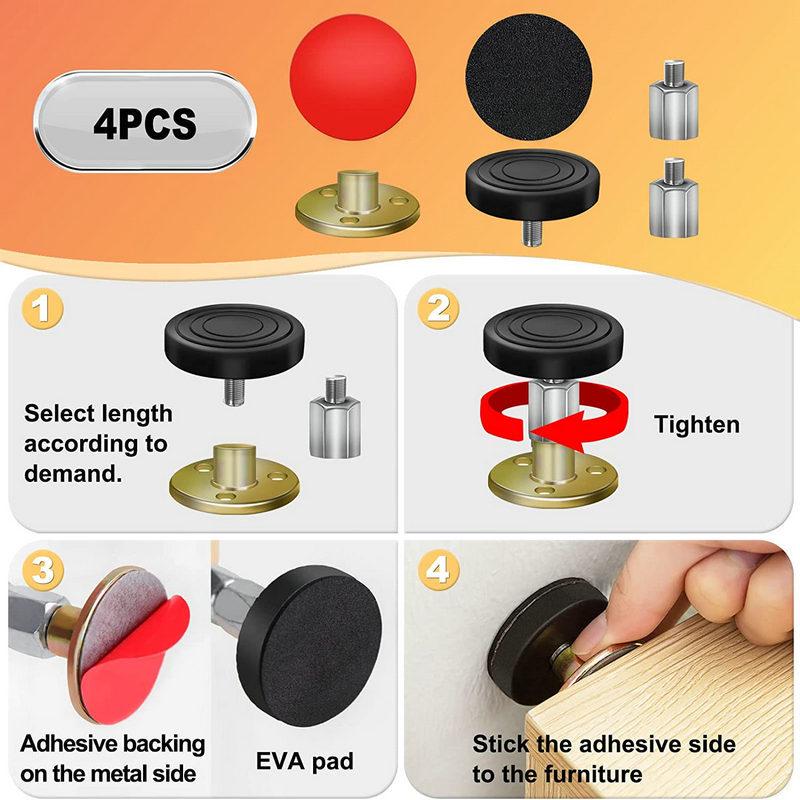 4PCS

1

Select length according to demand.

2

Tighten

3

Adhesive backing on the metal side

EVA pad

4

Stick the adhesive side to the furniture