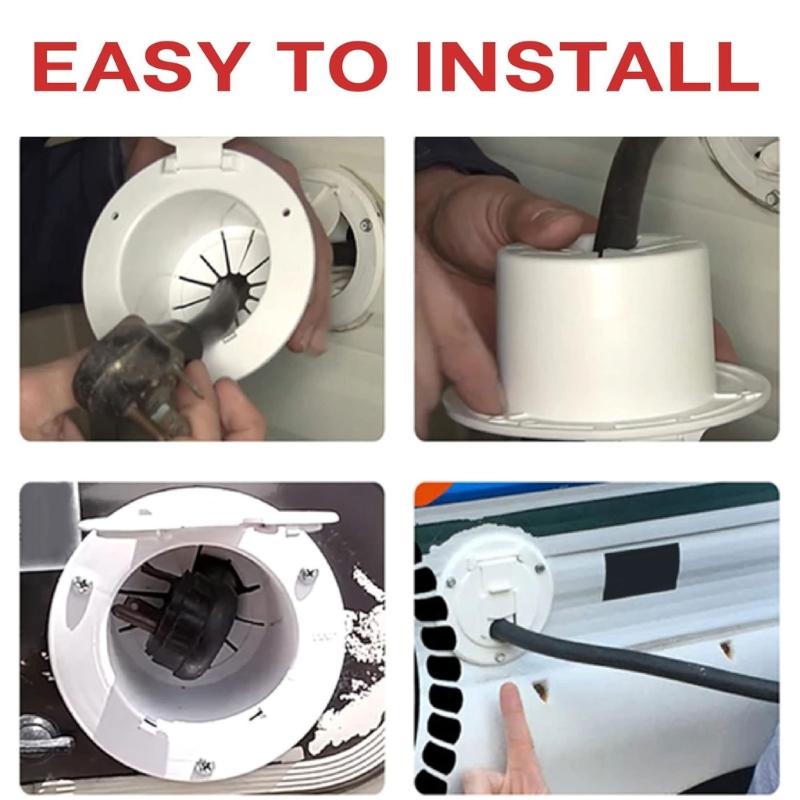 EASY TO INSTALL