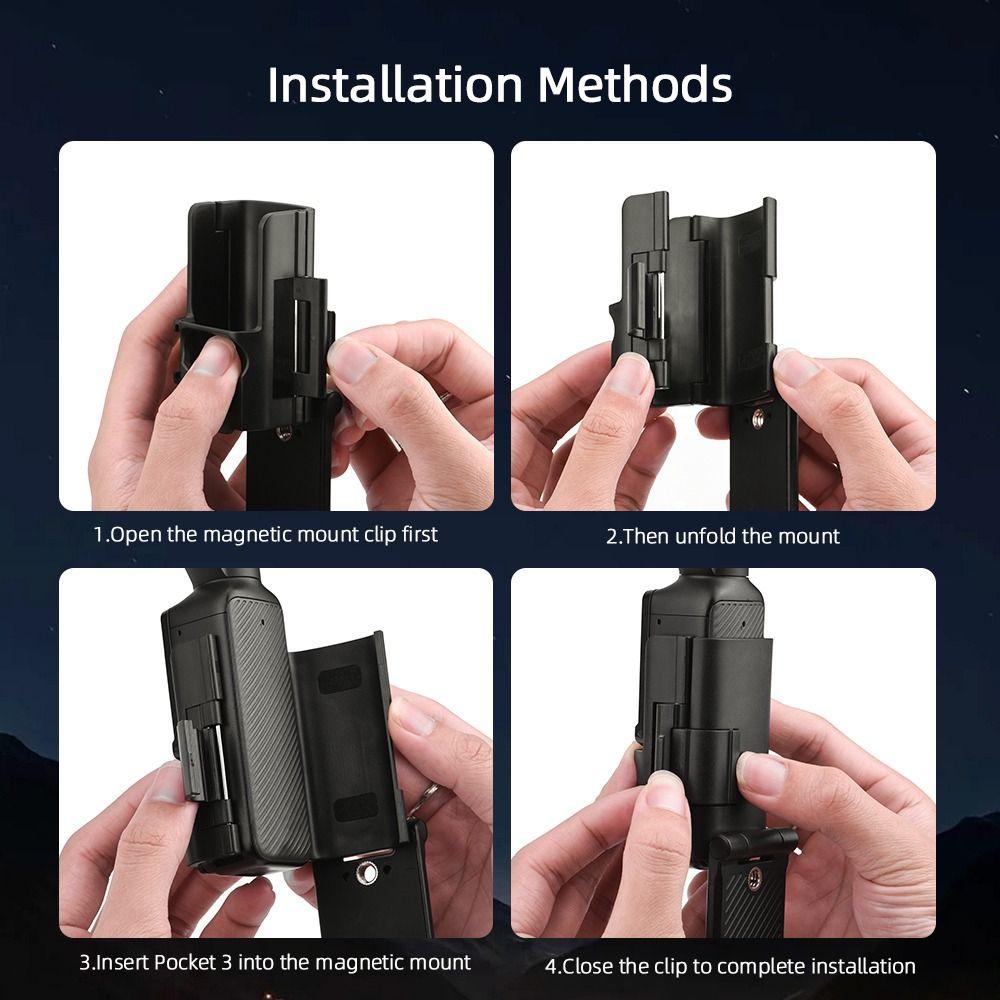 Installation Methods

1.Open the magnetic mount clip first

2.Then unfold the mount

3.Insert Pocket 3 into the magnetic mount

4.Close the clip to complete installation