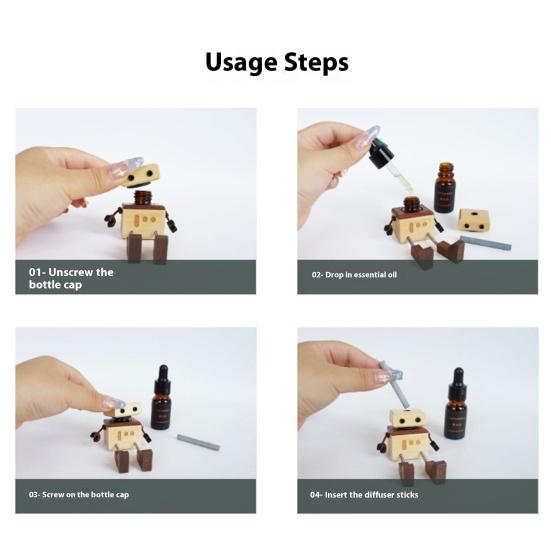 Usage Steps

01- Unscrew the bottle cap

02- Drop in essential oil

03- Screw on the bottle cap

04- Insert the diffuser sticks