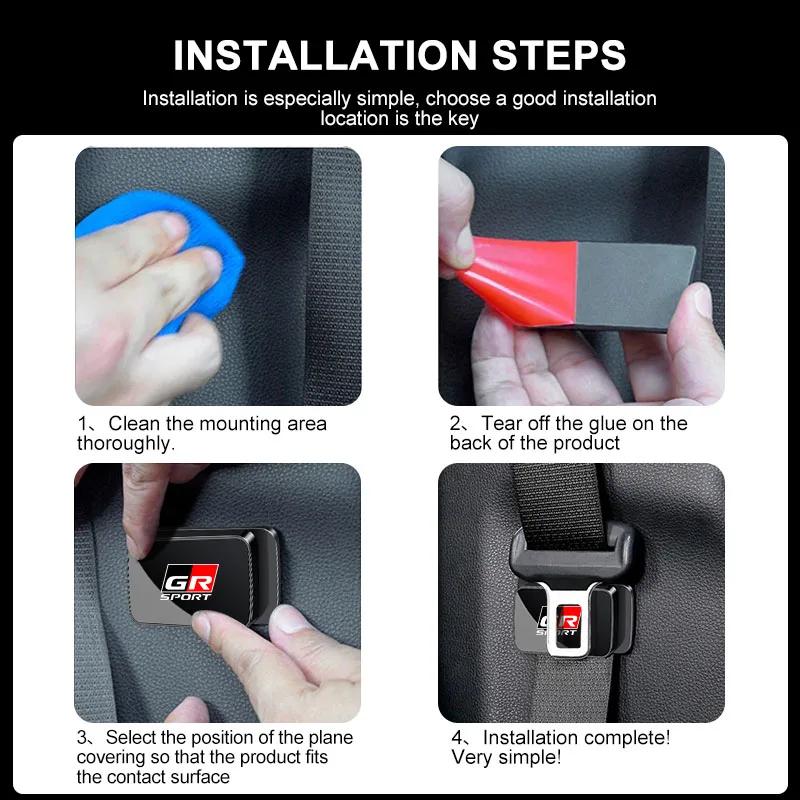 INSTALLATION STEPS

Installation is especially simple, choose a good installation location is the key

1、Clean the mounting area thoroughly.

2、Tear off the glue on the back of the product

GR SPORT

3、Select the position of the plane covering so that the product fits the contact surface

GR SPORT

4、Installation complete! Very simple!