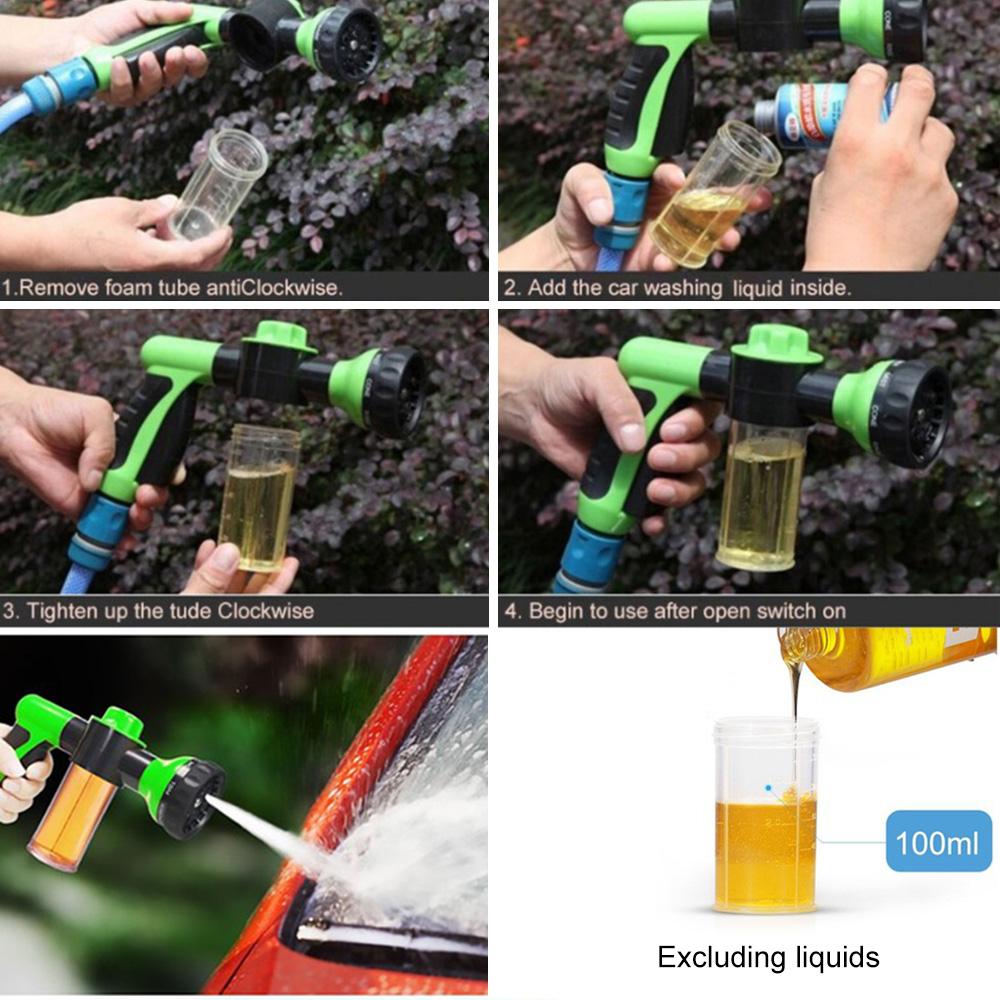 1.Remove foam tube antiClockwise.

2. Add the car washing liquid inside.

3. Tighten up the tude Clockwise

4. Begin to use after open switch on

100ml

Excluding liquids