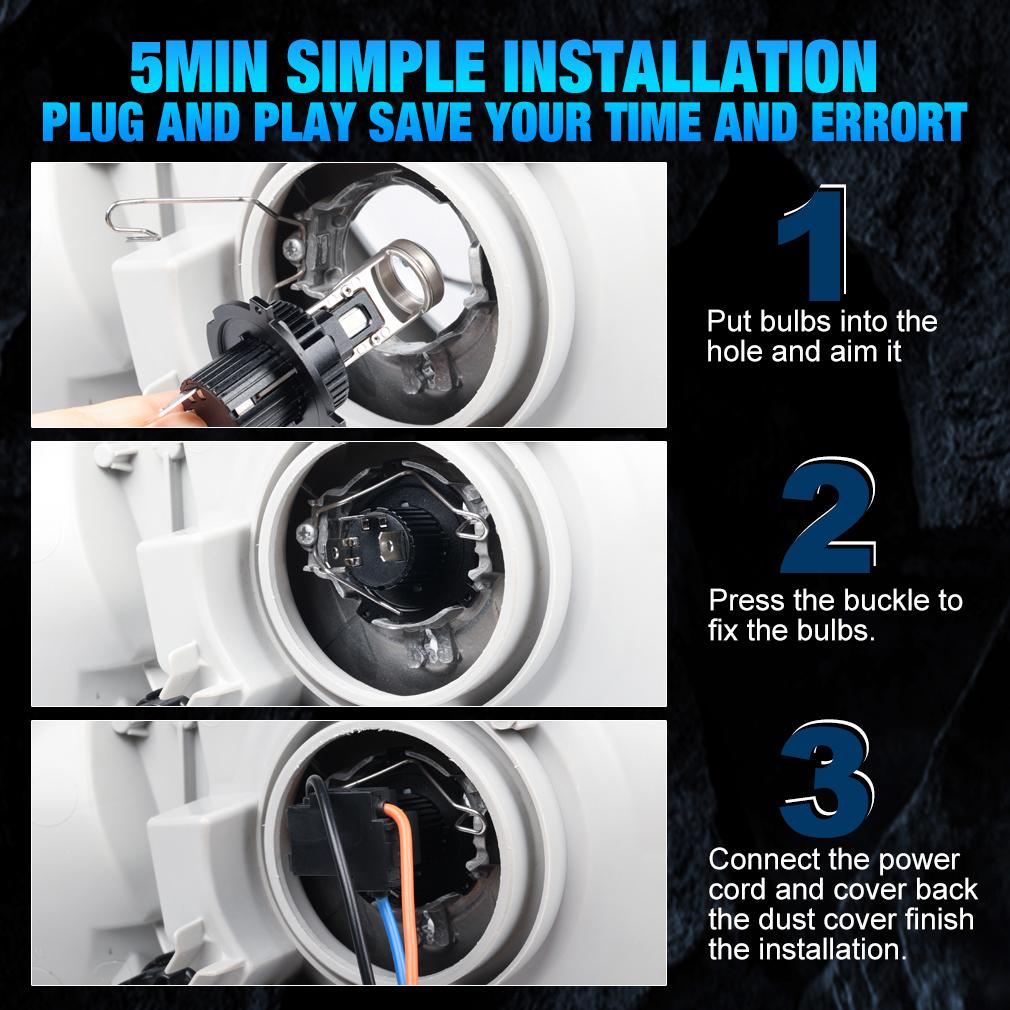 5MIN SIMPLE INSTALLATION
PLUG AND PLAY SAVE YOUR TIME AND ERRORT

1
Put bulbs into the hole and aim it

2
Press the buckle to fix the bulbs.

3
Connect the power cord and cover back the dust cover finish the installation.