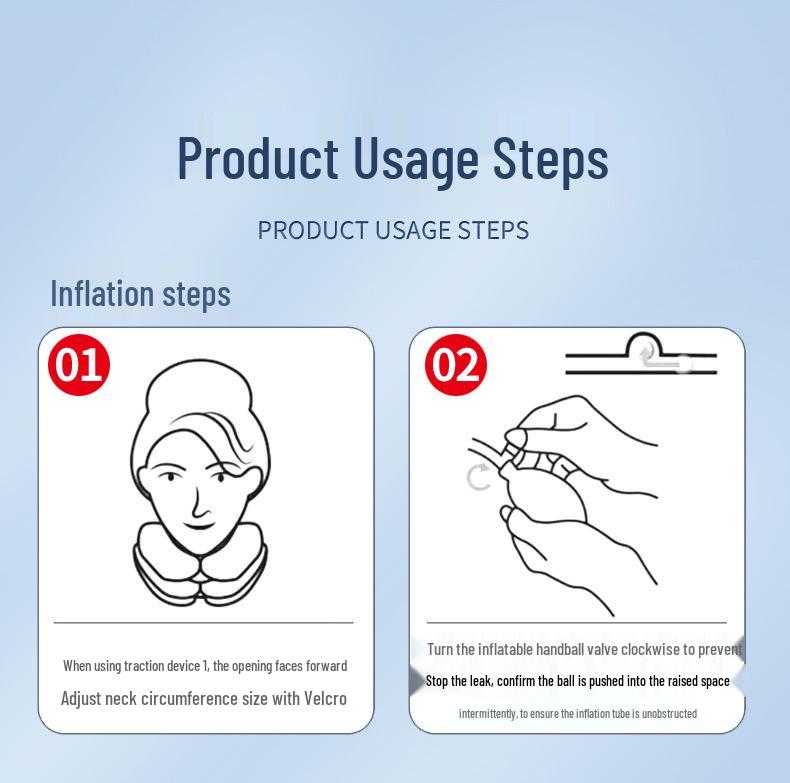 Product Usage Steps

PRODUCT USAGE STEPS

Inflation steps

01

When using traction device 1, the opening faces forward

Adjust neck circumference size with Velcro

02

Turn the inflatable handball valve clockwise to prevent

Stop the leak, confirm the ball is pushed into the raised space

intermittently, to ensure the inflation tube is unobstructed